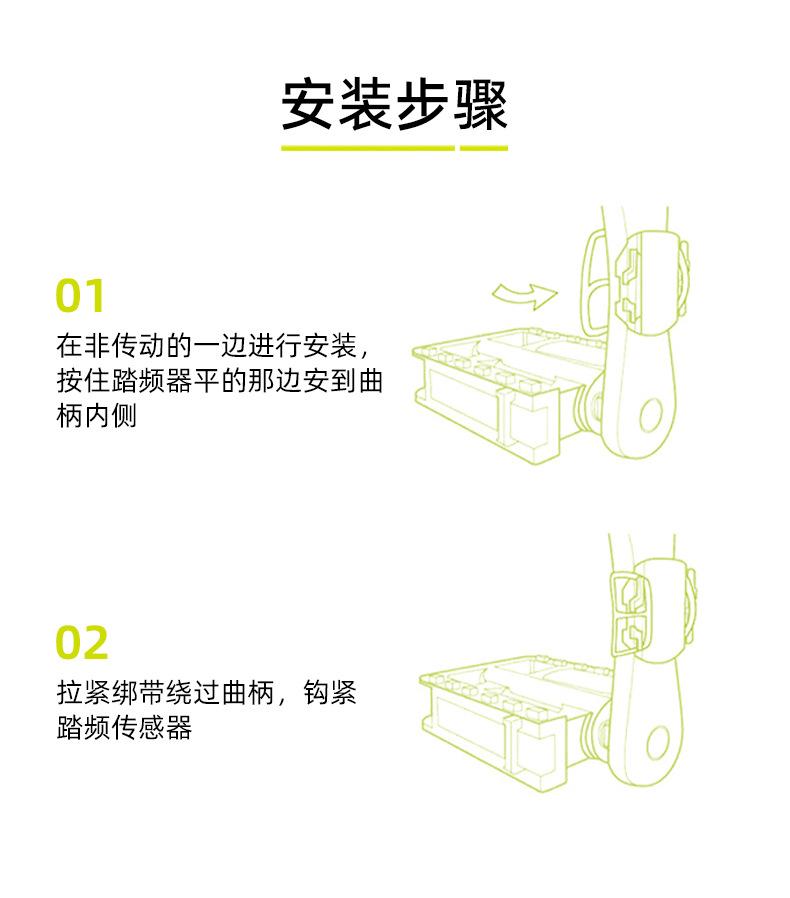 安装步骤

01
在非传动的一边进行安装，按住踏频器平的那边安到曲柄内侧

02
拉紧绑带绕过曲柄，钩紧踏频传感器