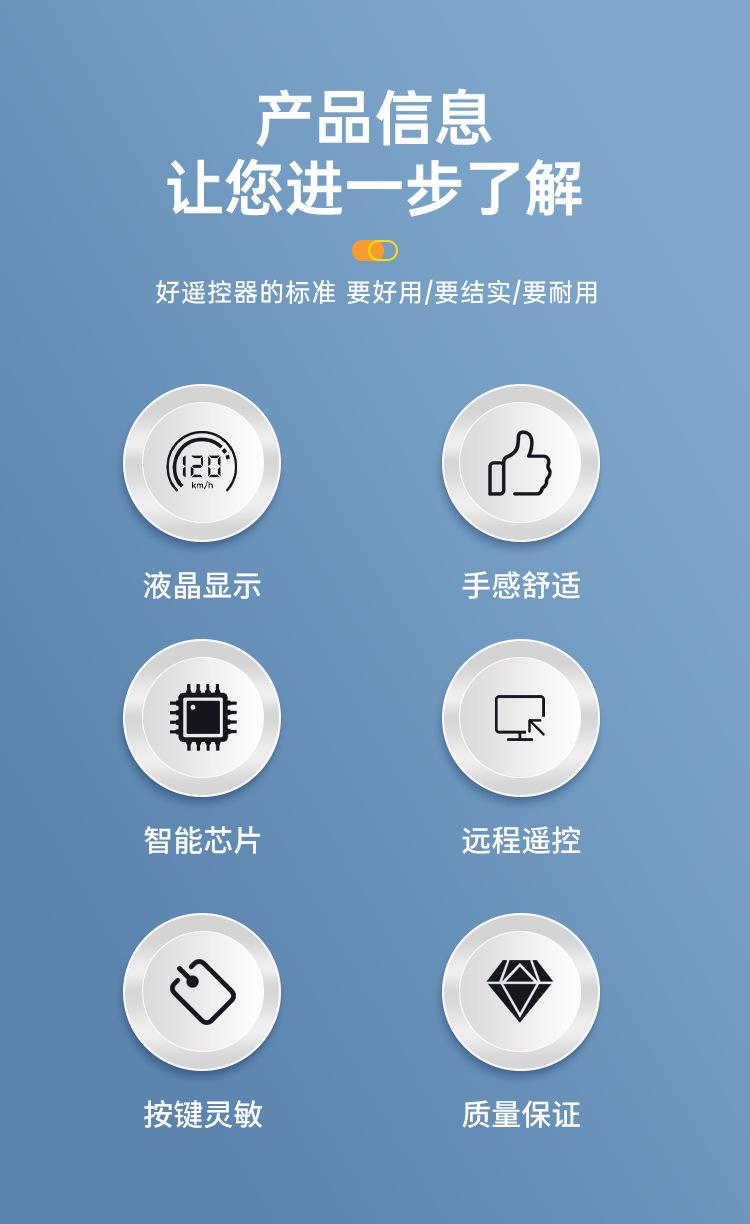 产品信息
让您进一步了解

好遥控器的标准 要好用/要结实/要耐用

120
km/h

液晶显示

手感舒适

智能芯片

远程遥控

按键灵敏

质量保证