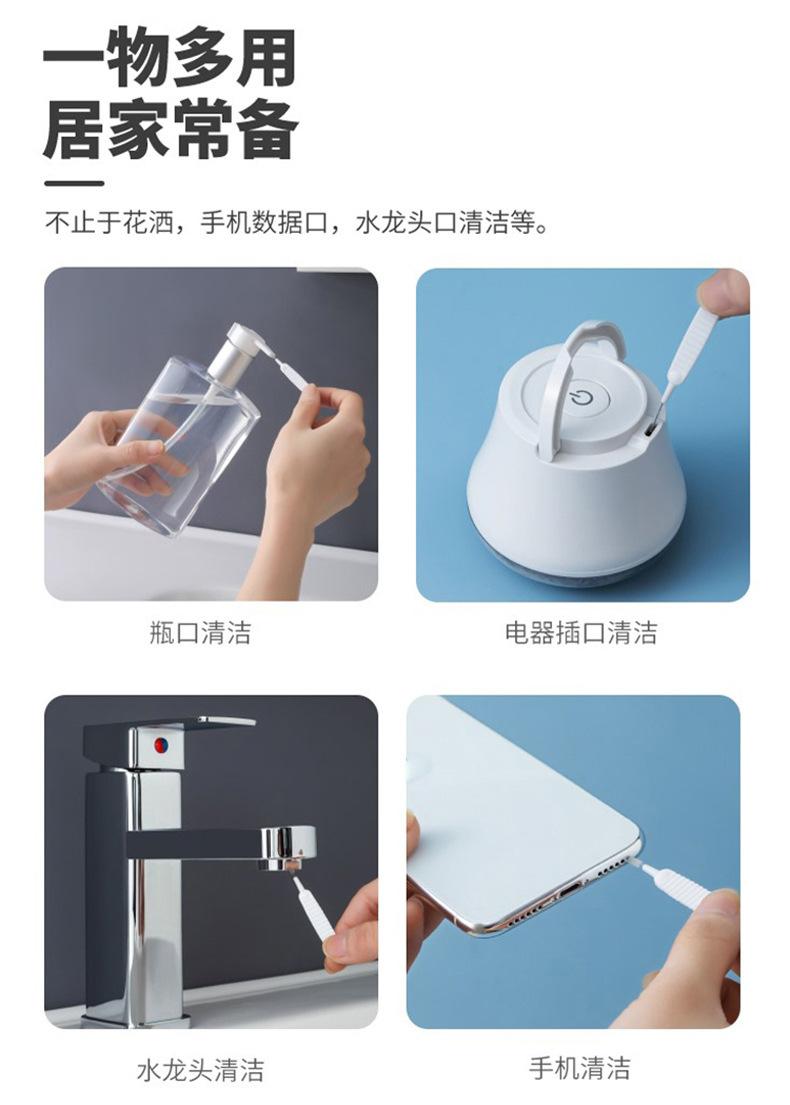 一物多用
居家常备

不止于花洒，手机数据口，水龙头口清洁等。

瓶口清洁

电器插口清洁

水龙头清洁

手机清洁