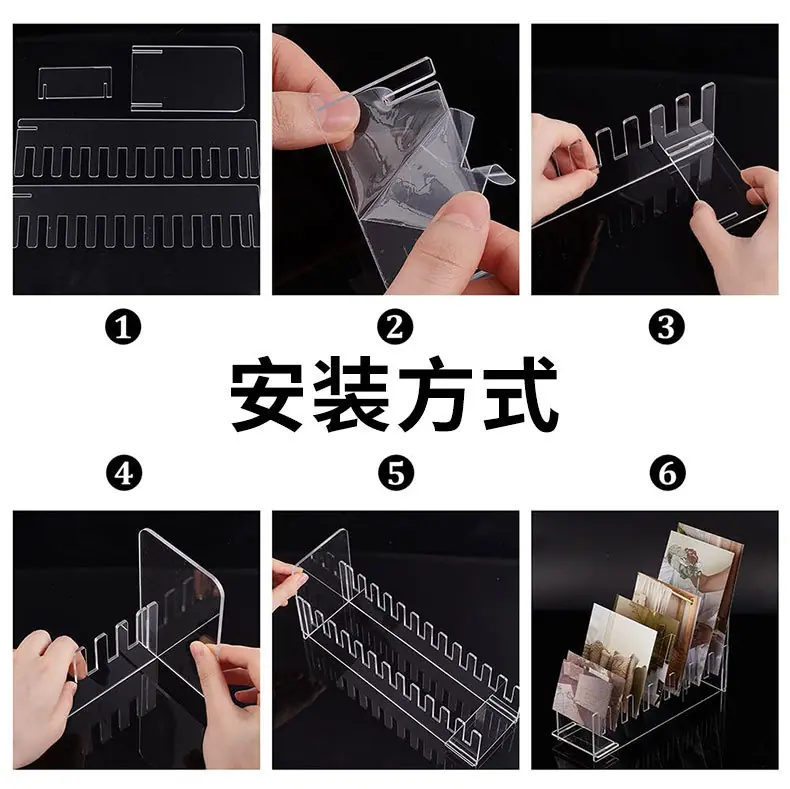 ❶ ❷ ❸

安装方式

❹ ❺ ❻