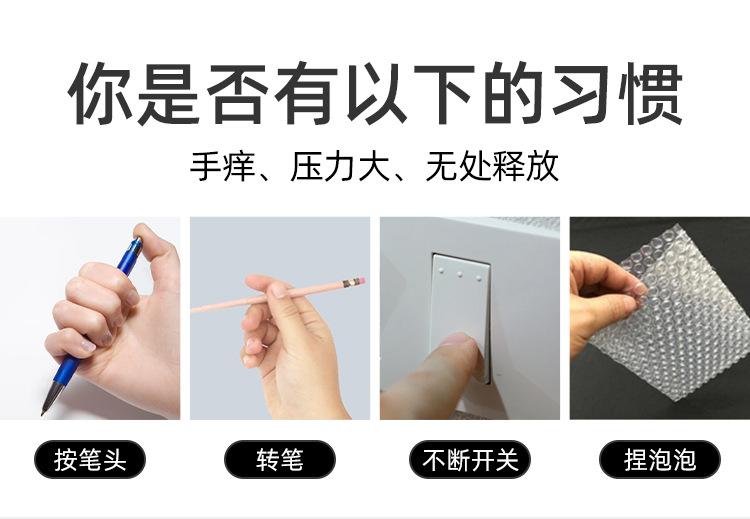 你是否有以下的习惯

手痒、压力大、无处释放

按笔头

转笔

不断开关

捏泡泡