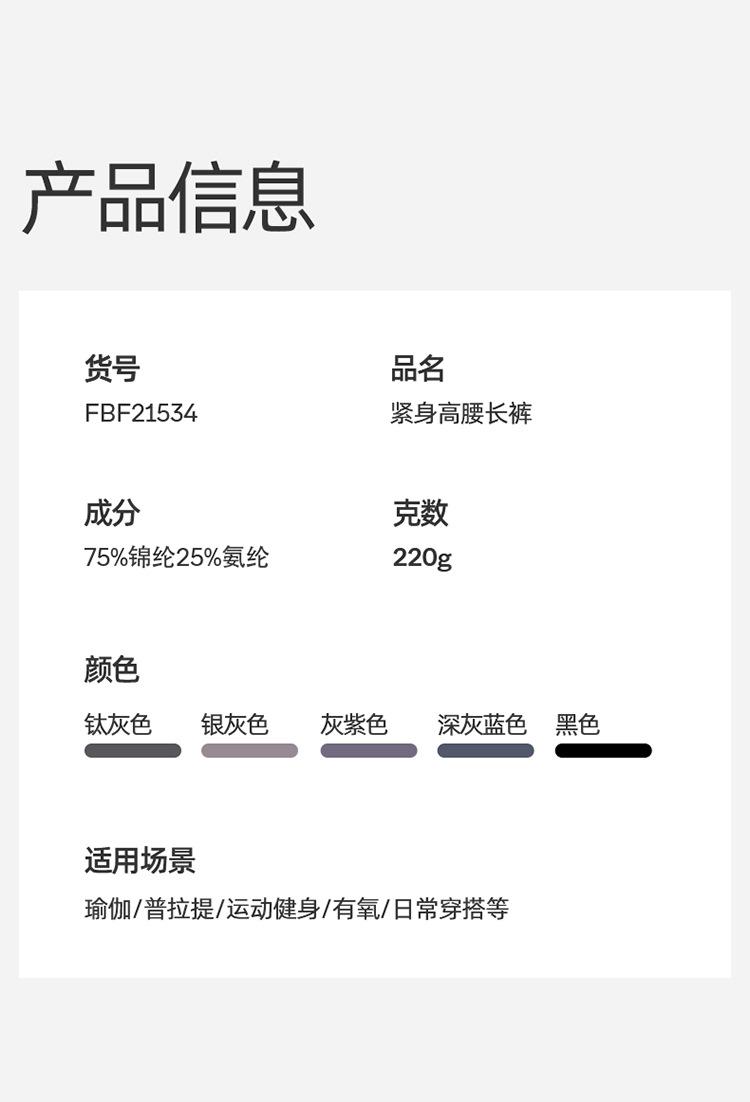 产品信息

货号
FBF21534

品名
紧身高腰长裤

成分
75%锦纶25%氨纶

克数
220g

颜色

钛灰色 银灰色 灰紫色 深灰蓝色 黑色

适用场景
瑜伽/普拉提/运动健身/有氧/日常穿搭等