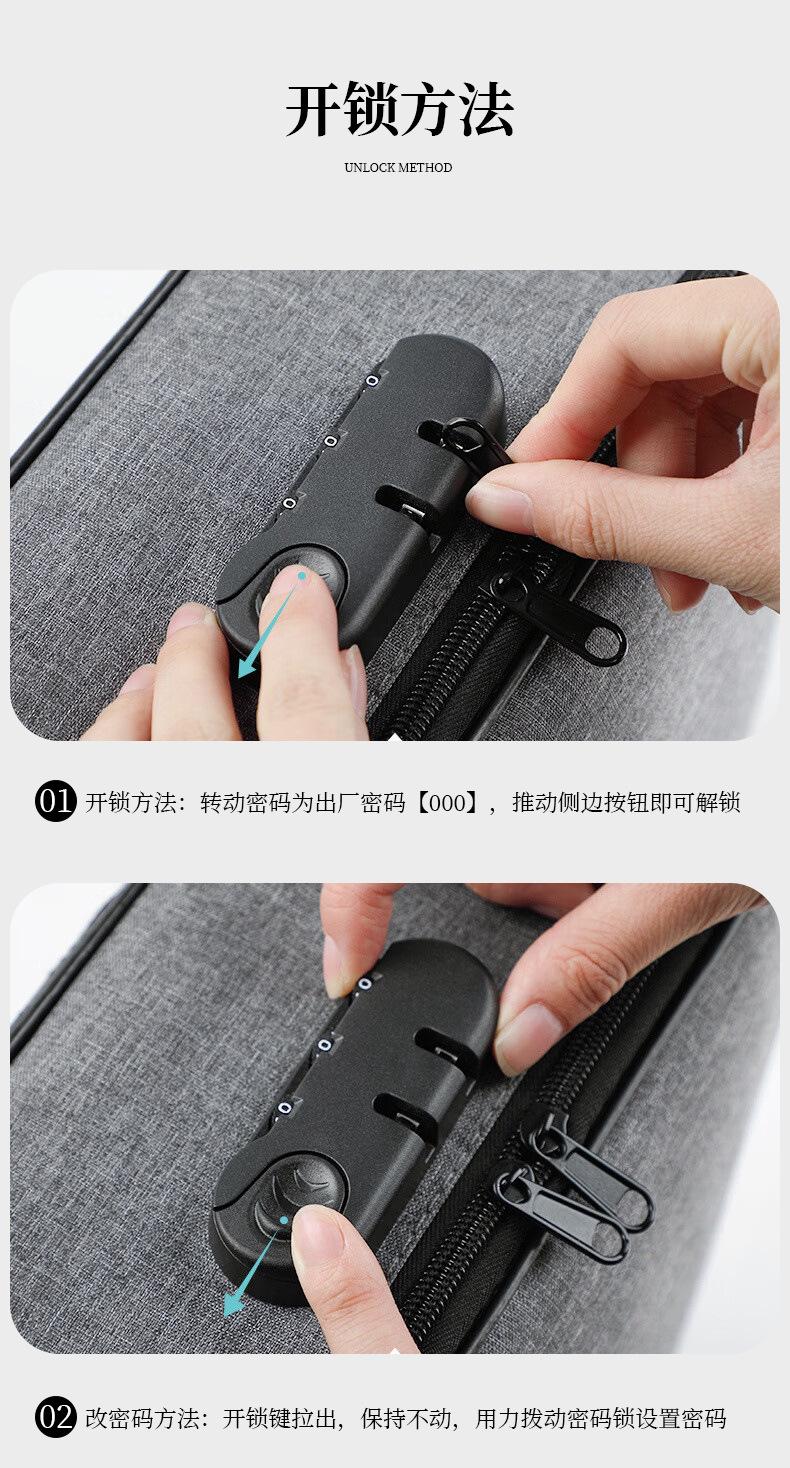 开锁方法

UNLOCK METHOD

0
0
0

01 开锁方法：转动密码为出厂密码【000】，推动侧边按钮即可解锁

0
0
0

02 改密码方法：开锁键拉出，保持不动，用力拨动密码锁设置密码