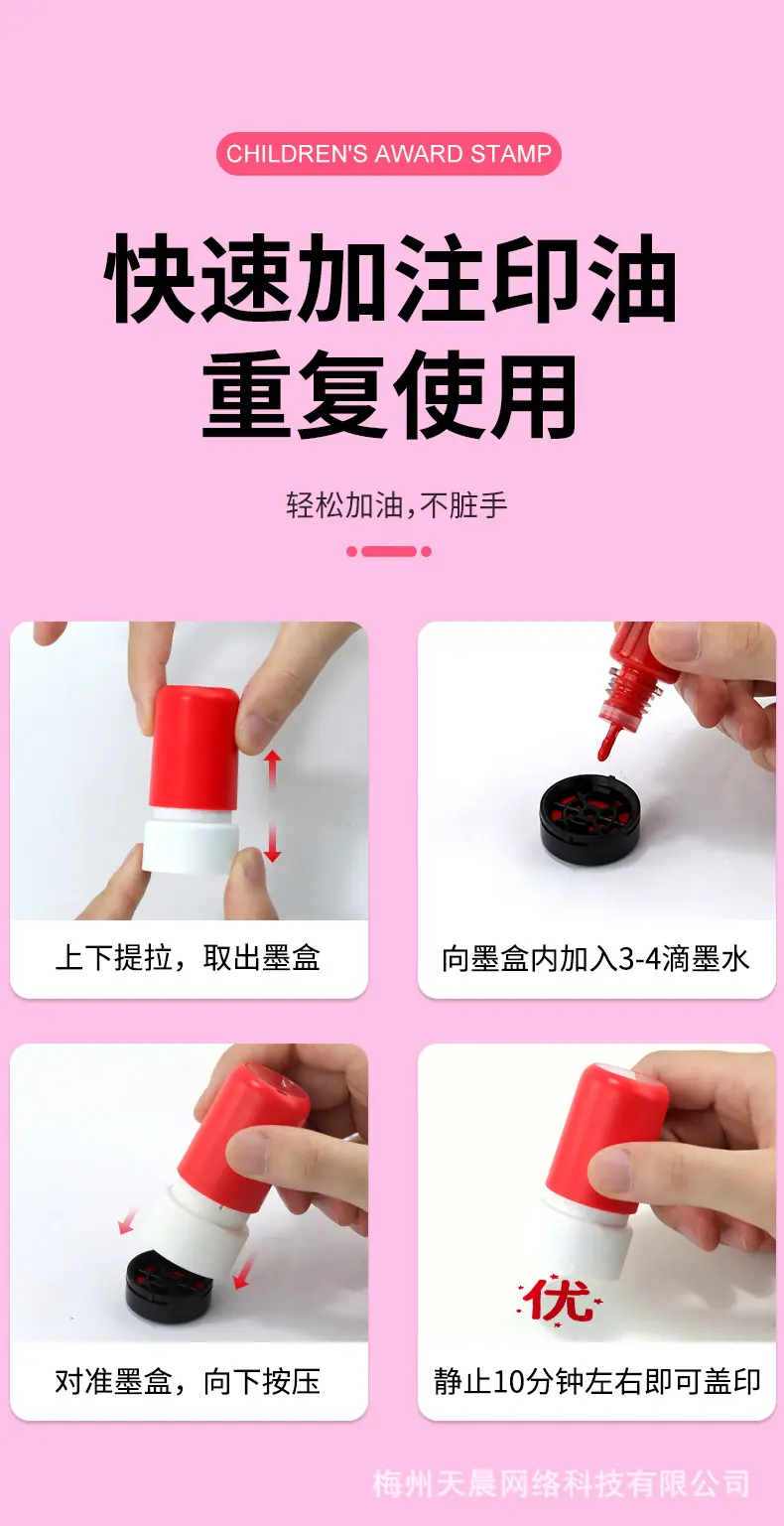 CHILDREN'S AWARD STAMP

快速加注印油
重复使用

轻松加油，不脏手

上下提拉，取出墨盒

向墨盒内加入3-4滴墨水

对准墨盒，向下按压

优

静止10分钟左右即可盖印

梅州天晨网络科技有限公司