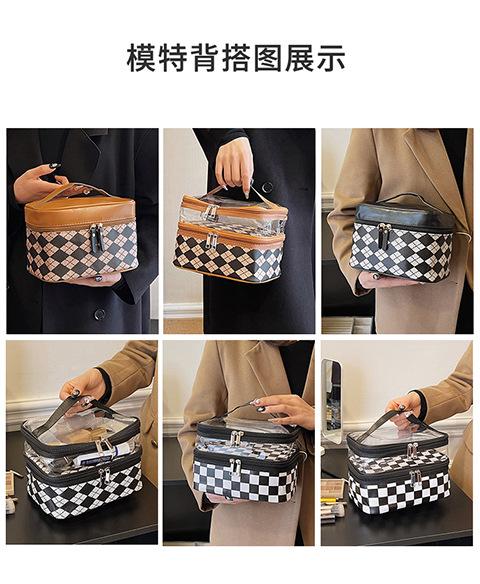 模特背搭图展示