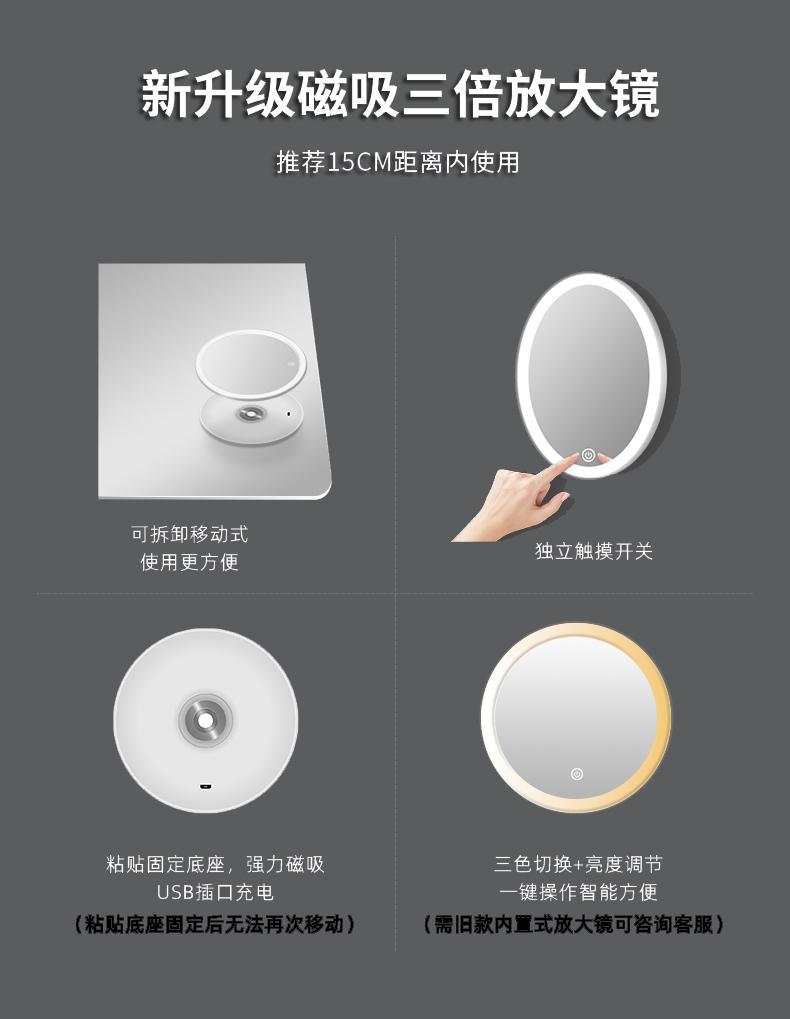 新升级磁吸三倍放大镜

推荐15CM距离内使用

可拆卸移动式
使用更方便

独立触摸开关

粘贴固定底座，强力磁吸
USB插口充电
（粘贴底座固定后无法再次移动）

三色切换+亮度调节
一键操作智能方便
（需旧款内置式放大镜可咨询客服）