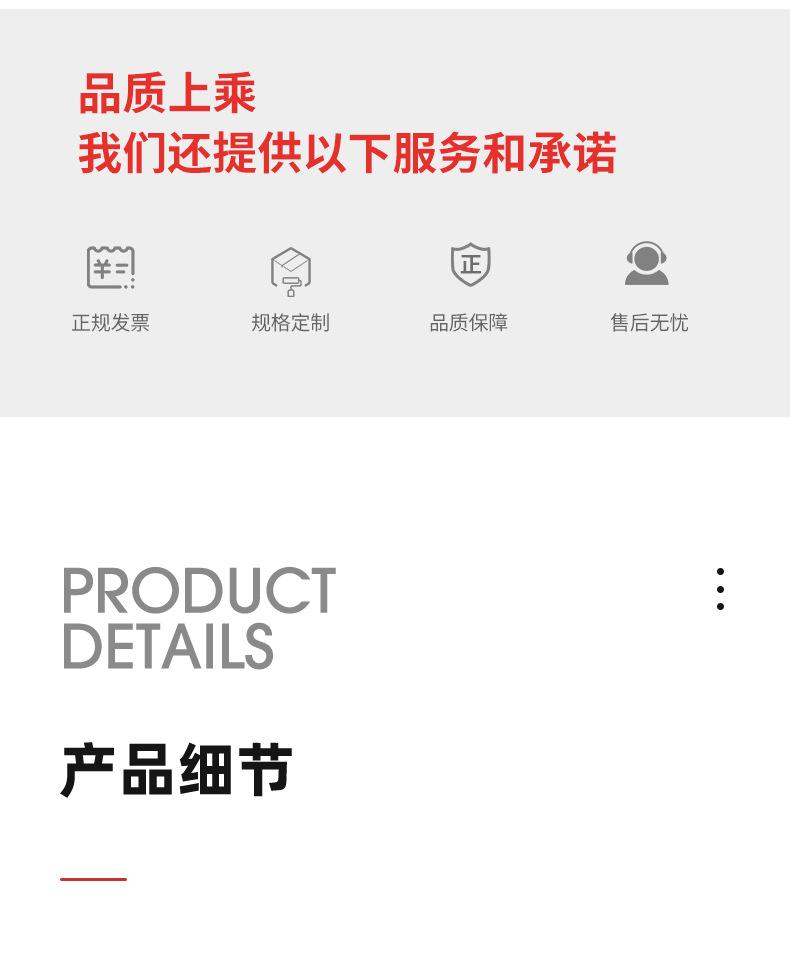 品质上乘
我们还提供以下服务和承诺

正规发票 规格定制 品质保障 售后无忧

PRODUCT
DETAILS

产品细节