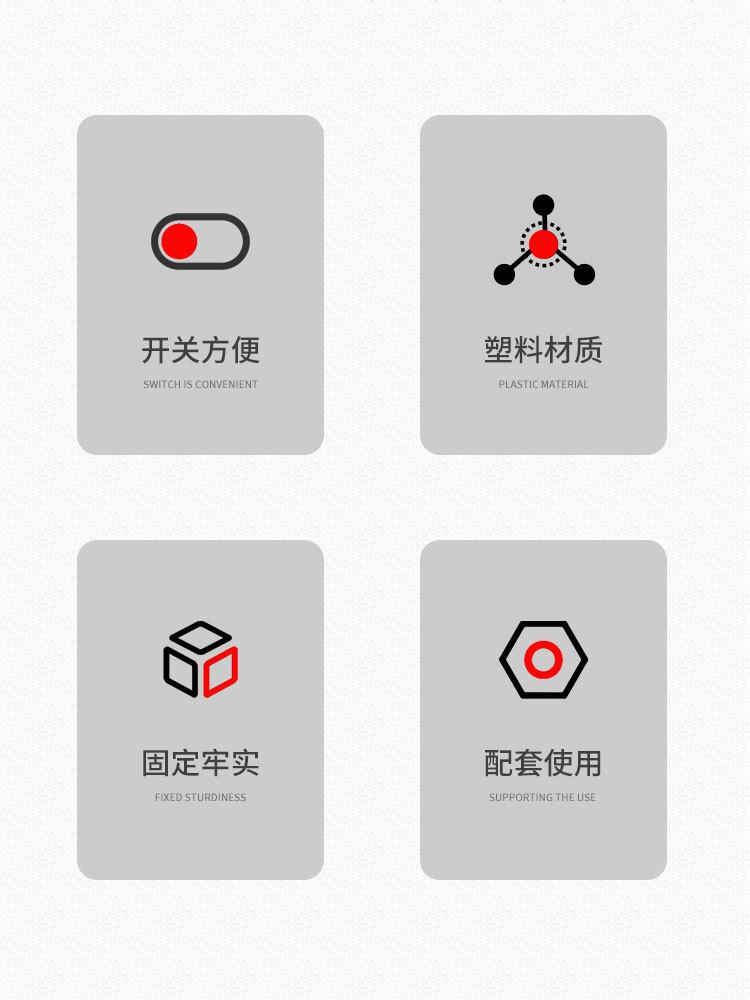 开关方便
SWITCH IS CONVENIENT

塑料材质
PLASTIC MATERIAL

固定牢实
FIXED STURDINESS

配套使用
SUPPORTING THE USE