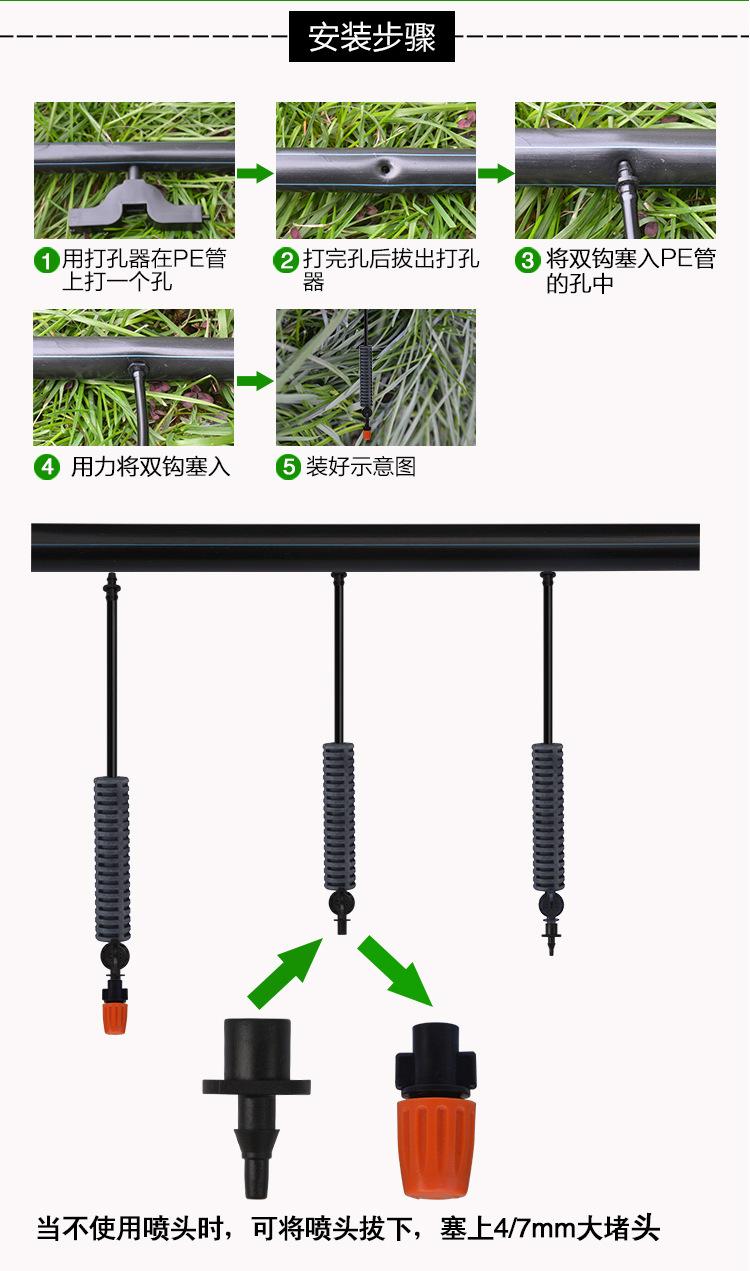 安装步骤

1 用打孔器在PE管上打一个孔

2 打完孔后拔出打孔器

3 将双钩塞入PE管的孔中

4 用力将双钩塞入

5 装好示意图

当不使用喷头时，可将喷头拔下，塞上4/7mm大堵头