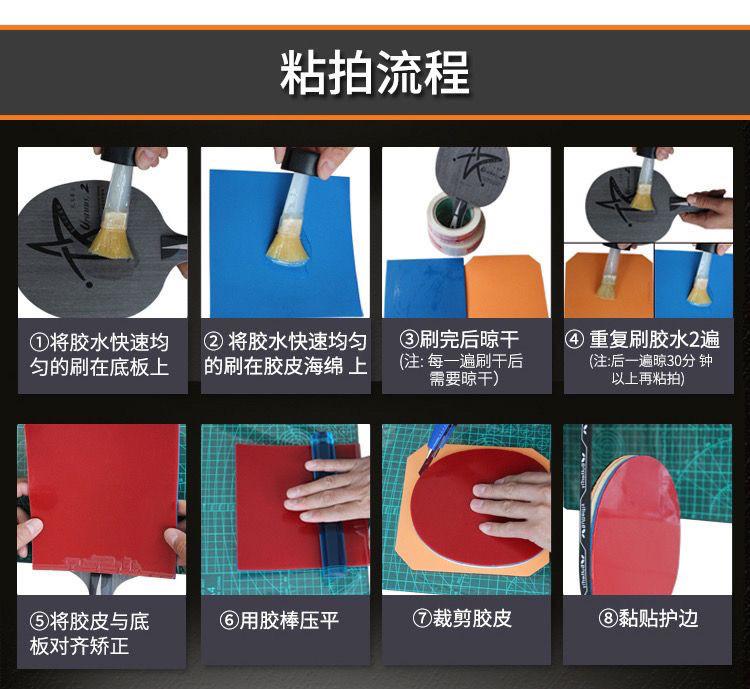 粘拍流程

①将胶水快速均匀的刷在底板上

② 将胶水快速均匀的刷在胶皮海绵 上

③刷完后晾干
(注: 每一遍刷干后需要晾干)

④ 重复刷胶水2遍
(注:后一遍晾30分 钟以上再粘拍)

⑤将胶皮与底板对齐矫正

⑥用胶棒压平

⑦裁剪胶皮

⑧黏贴护边