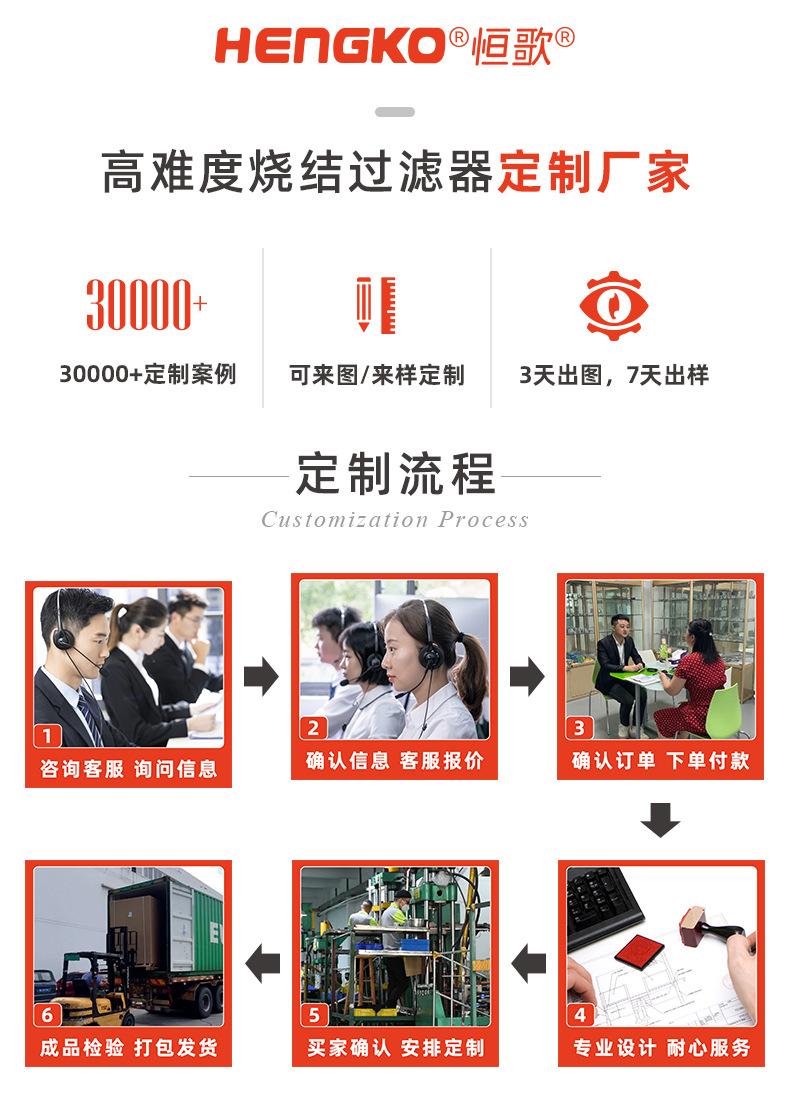 HENGKO®恒歌®

高难度烧结过滤器定制厂家

30000+

30000+定制案例

可来图/来样定制

3天出图，7天出样

定制流程

Customization Process

1
咨询客服 询问信息

2
确认信息 客服报价

3
确认订单 下单付款

4
专业设计 耐心服务

5
买家确认 安排定制

6
成品检验 打包发货