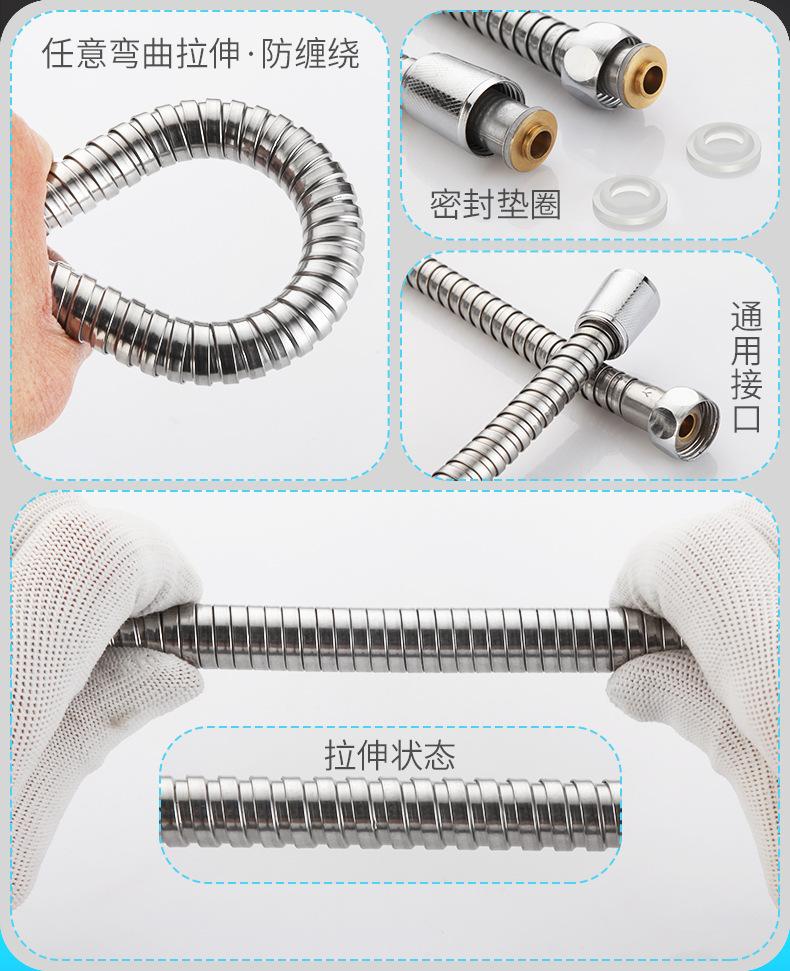 任意弯曲拉伸·防缠绕

密封垫圈

通用接口

拉伸状态