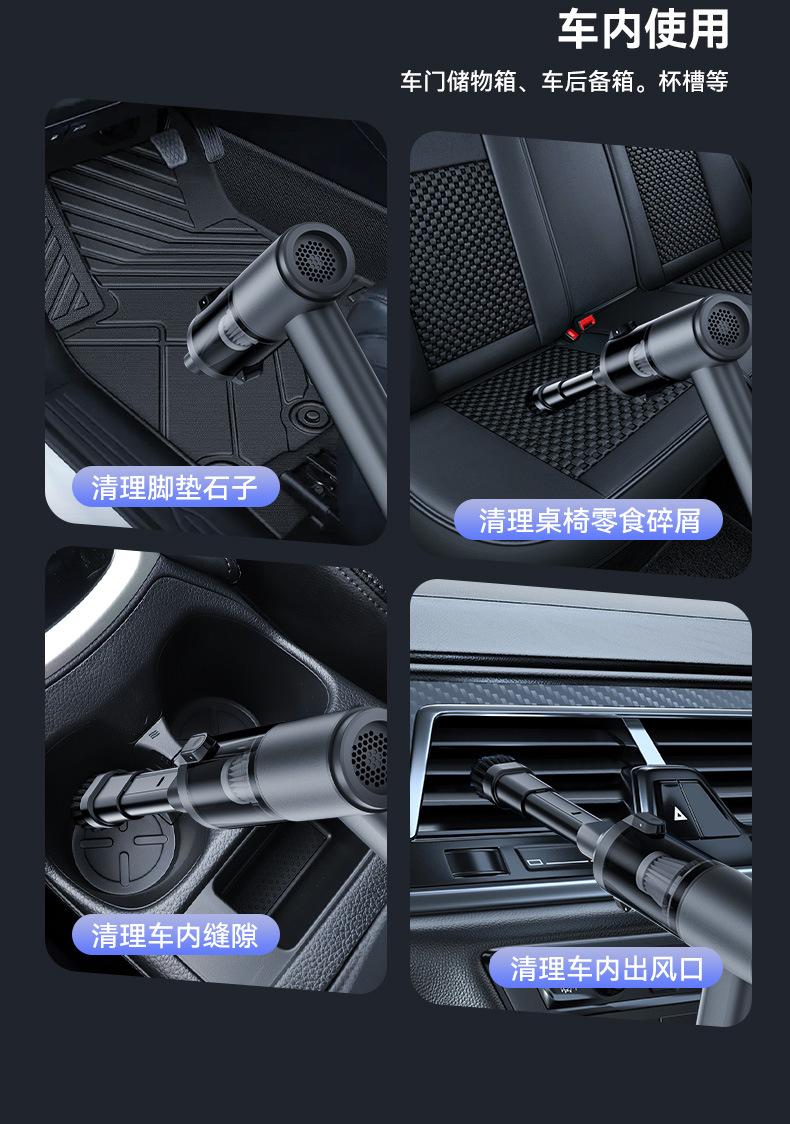 车内使用

车门储物箱、车后备箱。杯槽等

清理脚垫石子

清理桌椅零食碎屑

清理车内缝隙

清理车内出风口