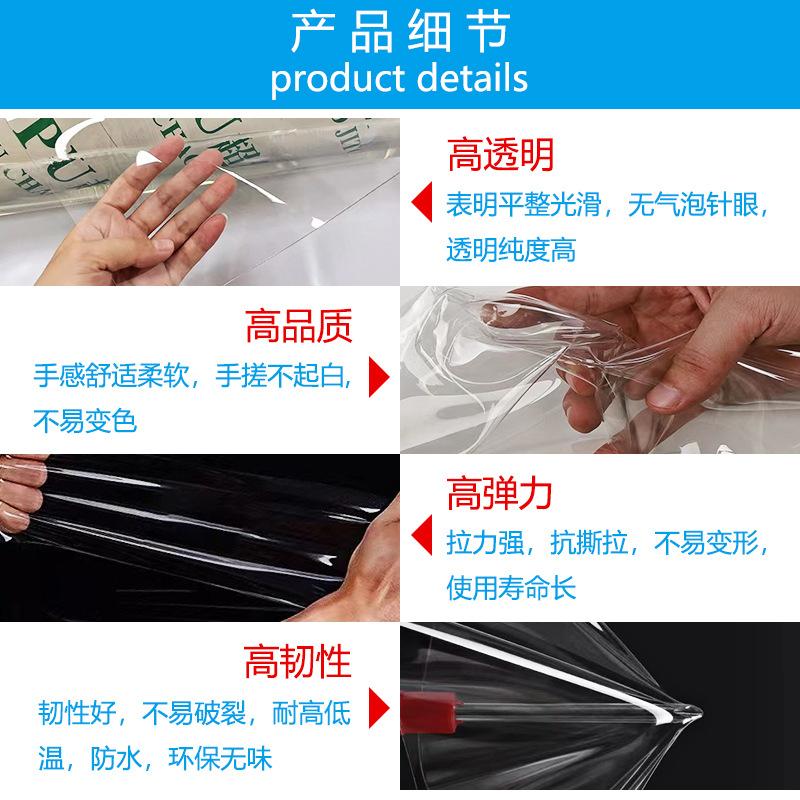 产品细节
product details

高透明
表明平整光滑，无气泡针眼，透明纯度高

高品质
手感舒适柔软，手搓不起白，不易变色

高弹力
拉力强，抗撕拉，不易变形，使用寿命长

高韧性
韧性好，不易破裂，耐高低温，防水，环保无味