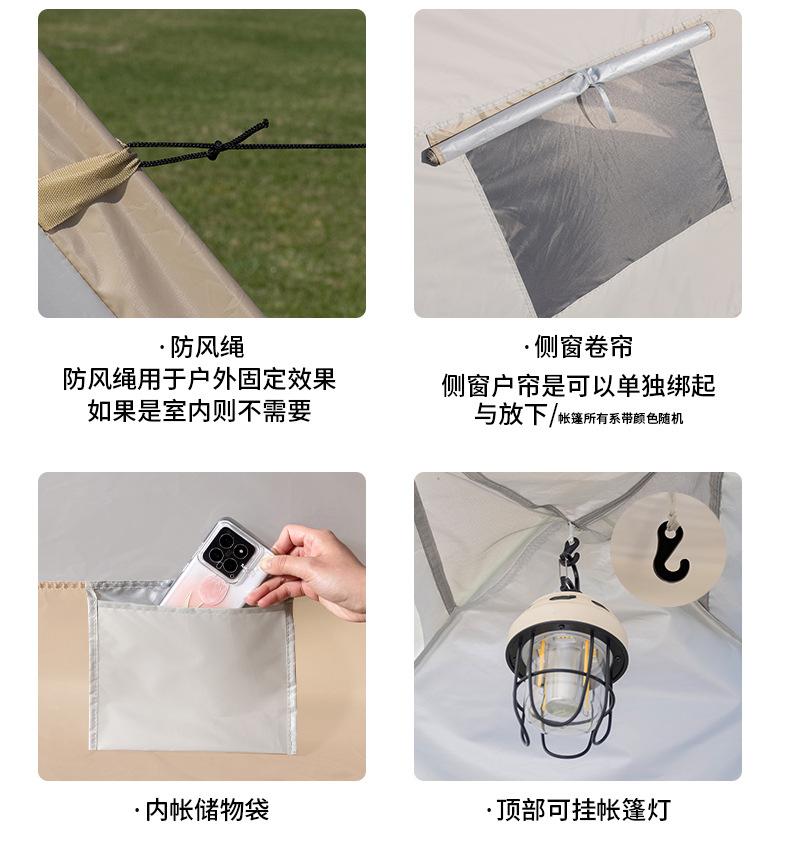 ·防风绳
防风绳用于户外固定效果
如果是室内则不需要

·侧窗卷帘
侧窗户帘是可以单独绑起与放下/帐篷所有系带颜色随机

·内帐储物袋

·顶部可挂帐篷灯