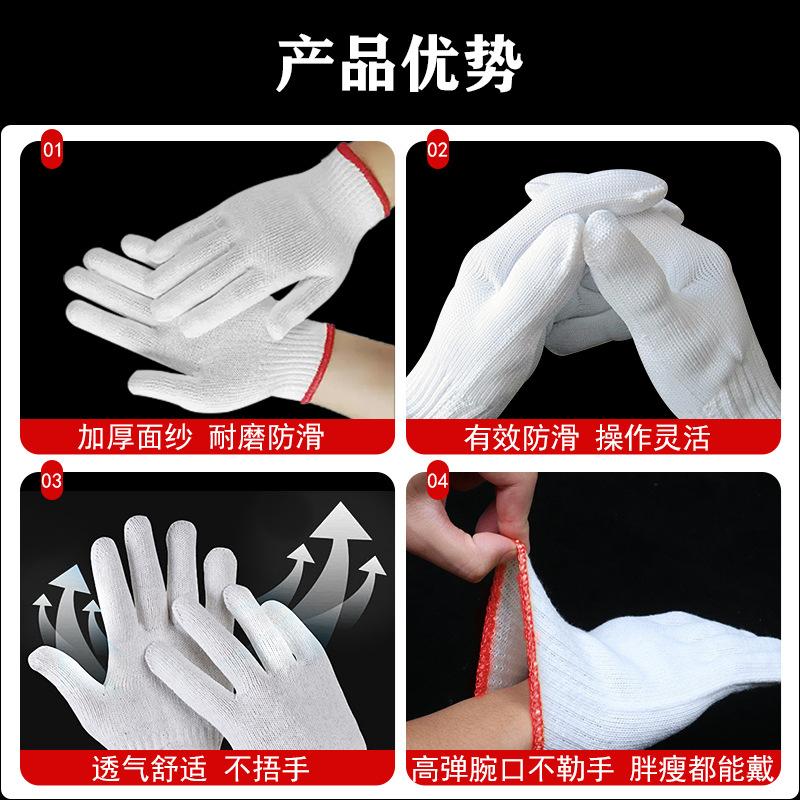 产品优势

01

加厚面纱 耐磨防滑

02

有效防滑 操作灵活

03

透气舒适 不捂手

04

高弹腕口不勒手 胖瘦都能戴