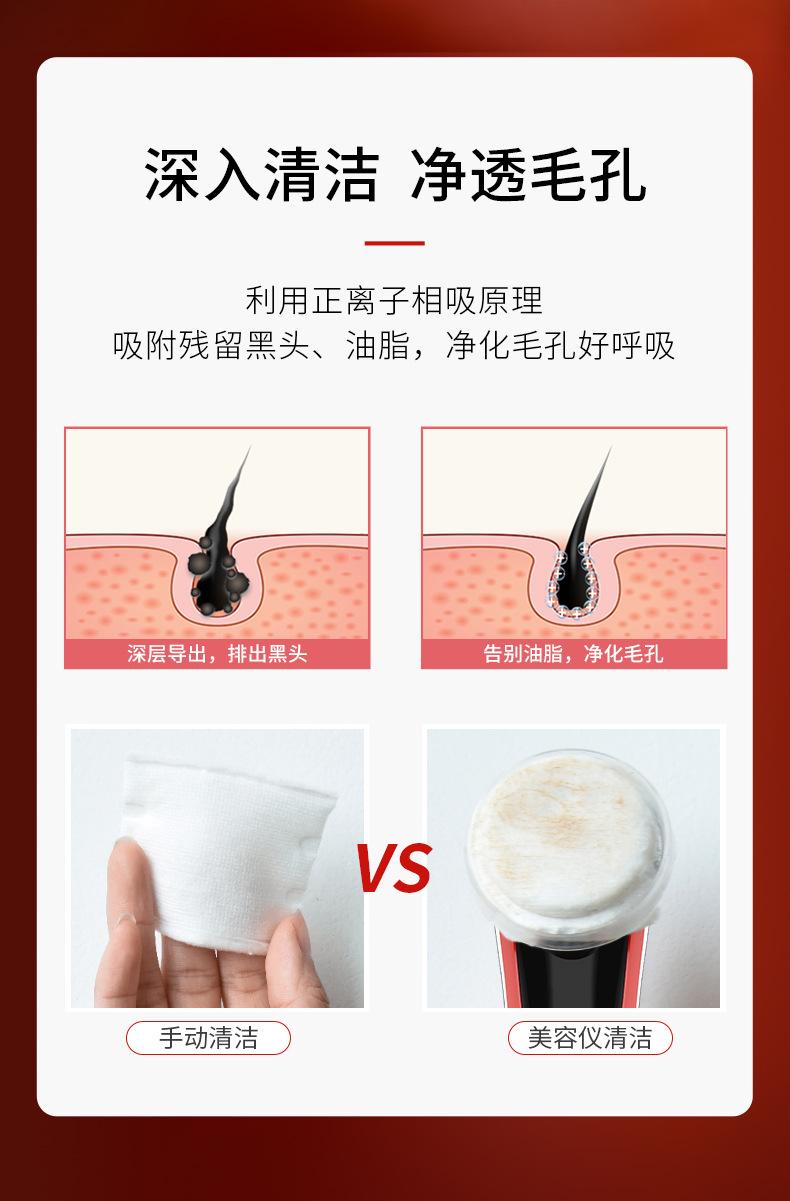 深入清洁 净透毛孔

利用正离子相吸原理
吸附残留黑头、油脂，净化毛孔好呼吸

深层导出，排出黑头

告别油脂，净化毛孔

VS

手动清洁

美容仪清洁