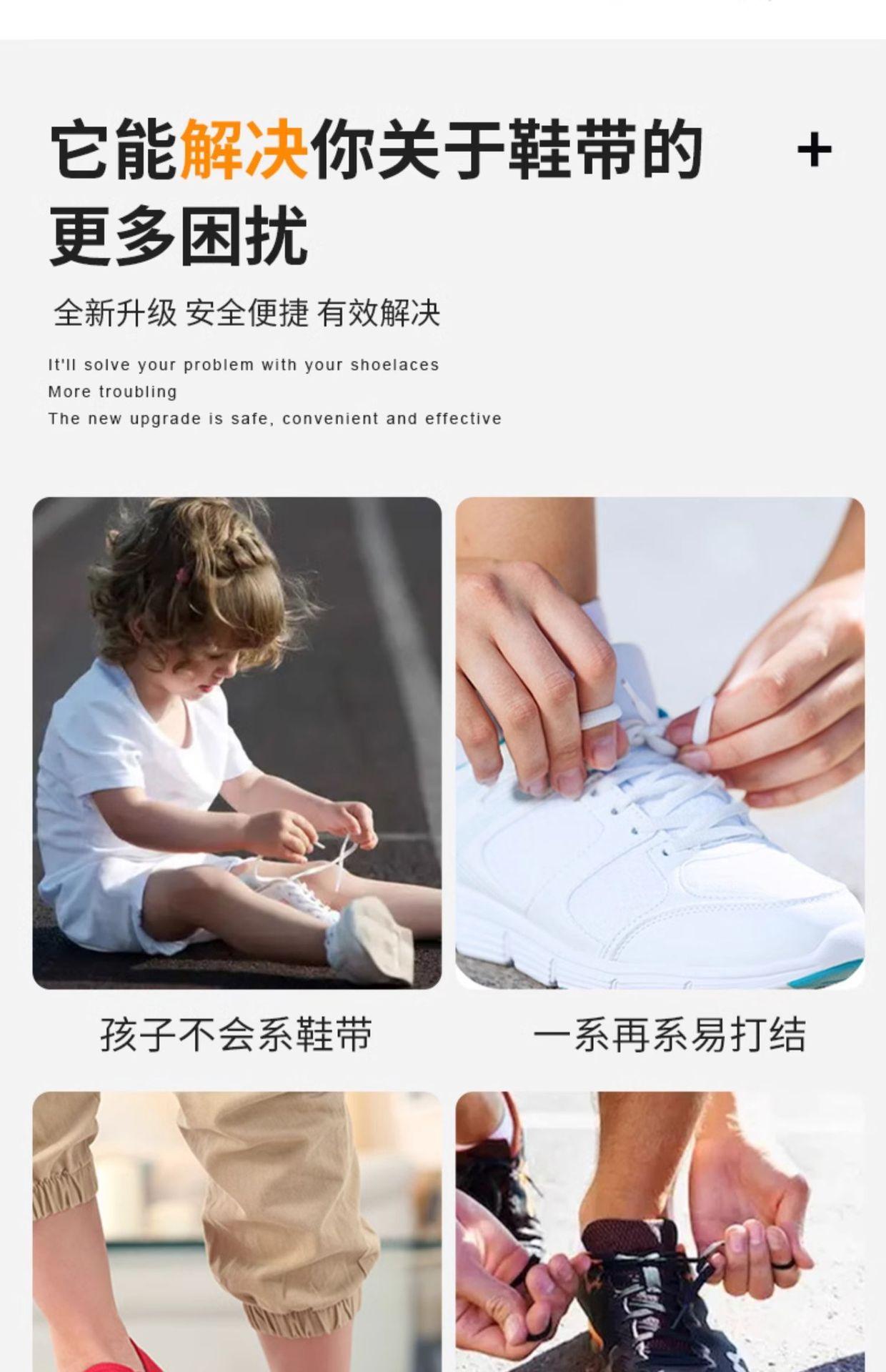 它能解决你关于鞋带的更多困扰 +

全新升级 安全便捷 有效解决

It'll solve your problem with your shoelaces
More troubling
The new upgrade is safe, convenient and effective

孩子不会系鞋带

一系再系易打结