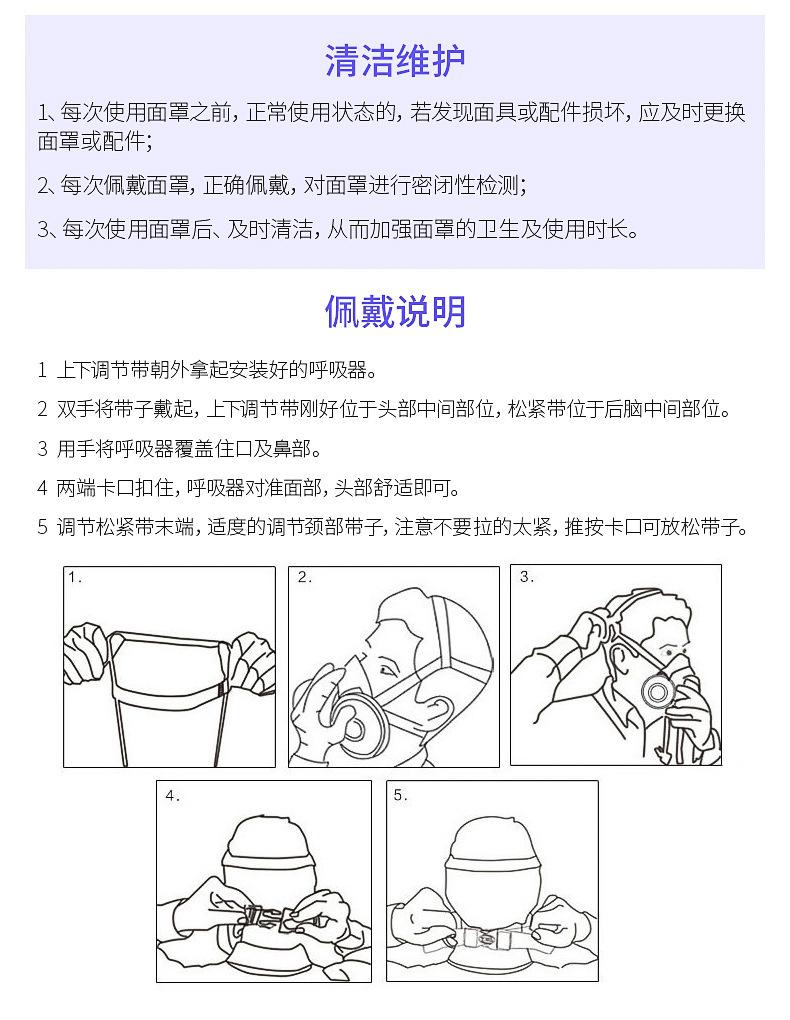 清洁维护

1、每次使用面罩之前，正常使用状态的，若发现面具或配件损坏，应及时更换面罩或配件；

2、每次佩戴面罩，正确佩戴，对面罩进行密闭性检测；

3、每次使用面罩后、及时清洁，从而加强面罩的卫生及使用时长。

佩戴说明

1 上下调节带朝外拿起安装好的呼吸器。

2 双手将带子戴起，上下调节带刚好位于头部中间部位，松紧带位于后脑中间部位。

3 用手将呼吸器覆盖住口及鼻部。

4 两端卡口扣住，呼吸器对准面部，头部舒适即可。

5 调节松紧带末端，适度的调节颈部带子，注意不要拉的太紧，推按卡口可放松带子。

1.

2.

3.

4.

5.