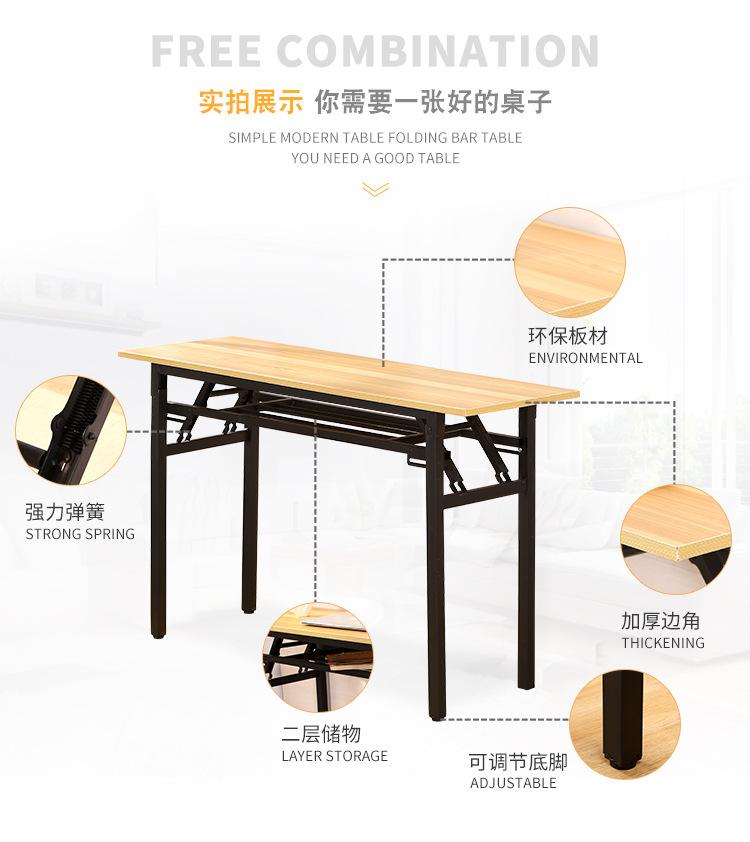 FREE COMBINATION

实拍展示 你需要一张好的桌子

SIMPLE MODERN TABLE FOLDING BAR TABLE
YOU NEED A GOOD TABLE

环保板材
ENVIRONMENTAL

强力弹簧
STRONG SPRING

加厚边角
THICKENING

二层储物
LAYER STORAGE

可调节底脚
ADJUSTABLE