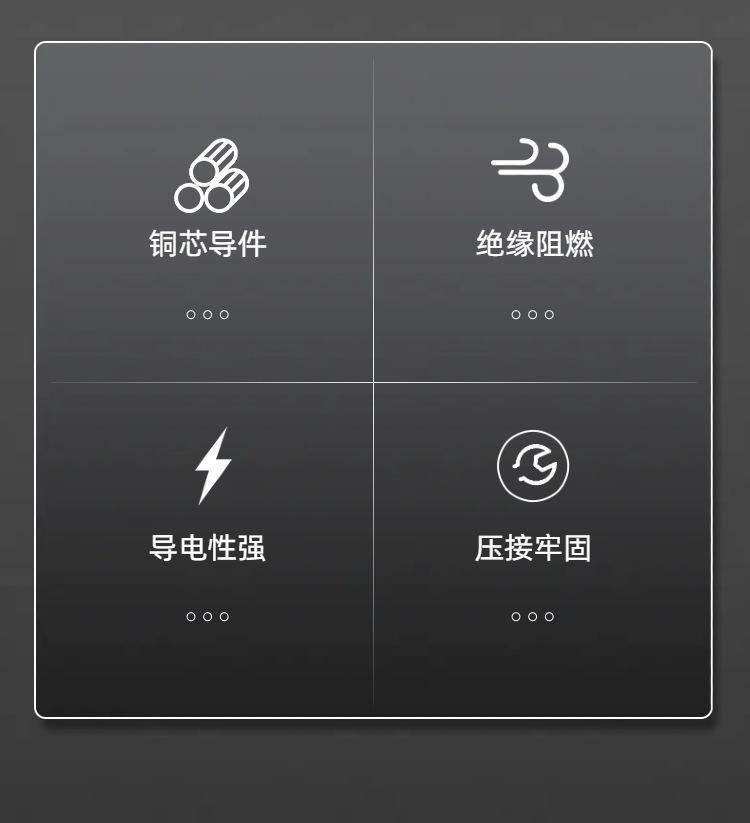 铜芯导件

绝缘阻燃

导电性强

压接牢固