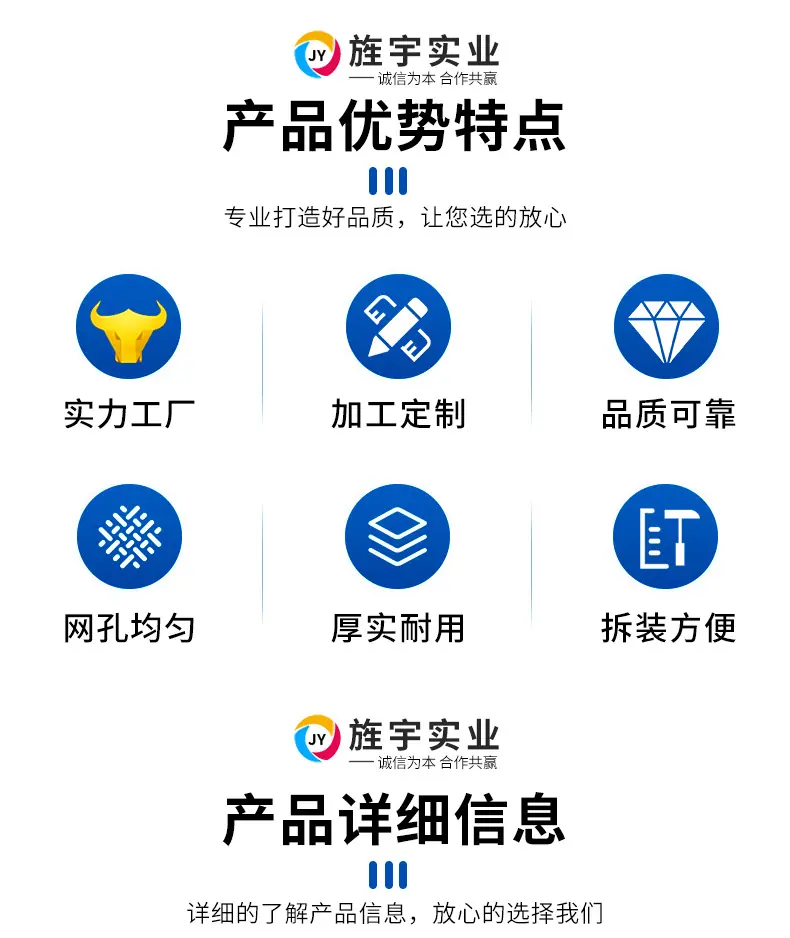 JY 旌宇实业
— 诚信为本 合作共赢

产品优势特点

专业打造好品质，让您选的放心

实力工厂

加工定制

品质可靠

网孔均匀

厚实耐用

拆装方便

JY 旌宇实业
— 诚信为本 合作共赢

产品详细信息

详细的了解产品信息，放心的选择我们