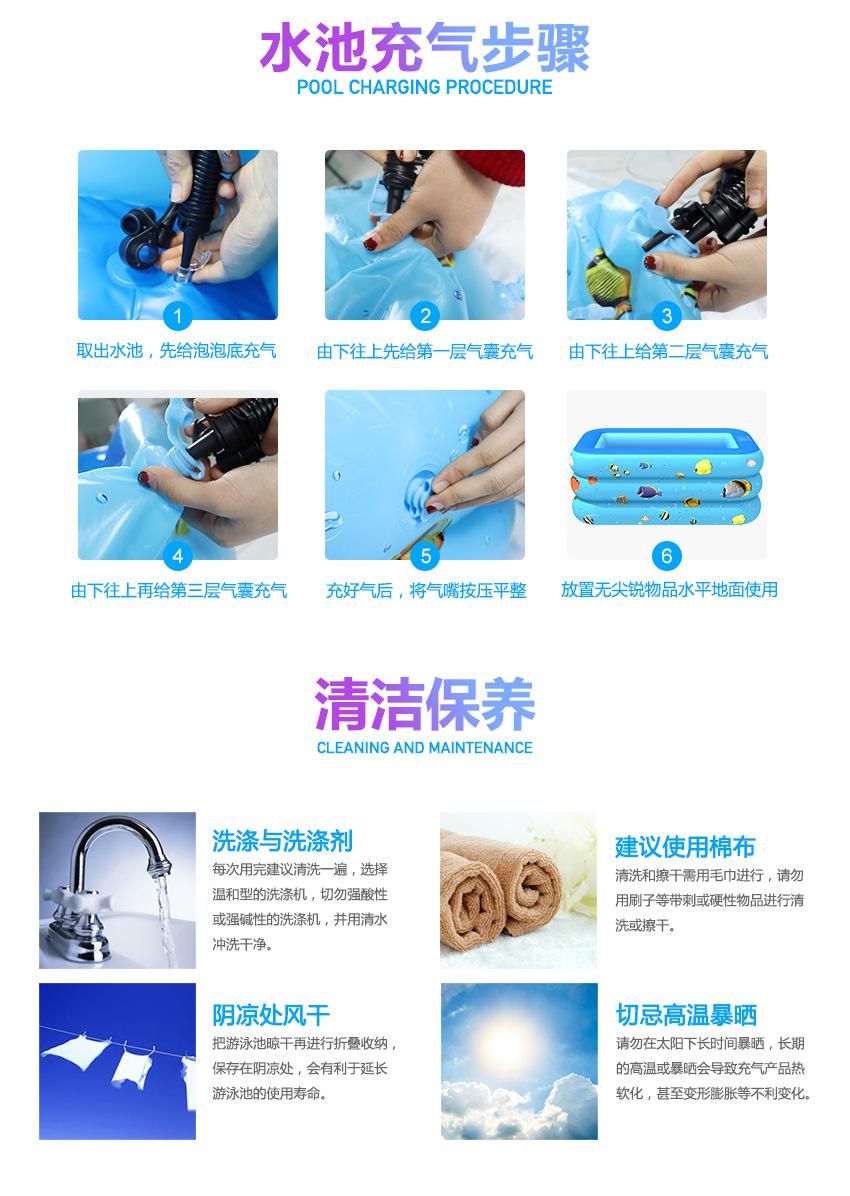 水池充气步骤
POOL CHARGING PROCEDURE

1
取出水池，先给泡泡底充气

2
由下往上先给第一层气囊充气

3
由下往上给第二层气囊充气

4
由下往上再给第三层气囊充气

5
充好气后，将气嘴按压平整

6
放置无尖锐物品水平地面使用

清洁保养
CLEANING AND MAINTENANCE

洗涤与洗涤剂
每次用完建议清洗一遍，选择温和型的洗涤机，切勿强酸性或强碱性的洗涤机，并用清水冲洗干净。

建议使用棉布
清洗和擦干需用毛巾进行，请勿用刷子等带刺或硬性物品进行清洗或擦干。

阴凉处风干
把游泳池晾干再进行折叠收纳，保存在阴凉处，会有利于延长游泳池的使用寿命。

切忌高温暴晒
请勿在太阳下长时间暴晒，长期的高温或暴晒会导致充气产品热软化，甚至变形膨胀等不利变化。