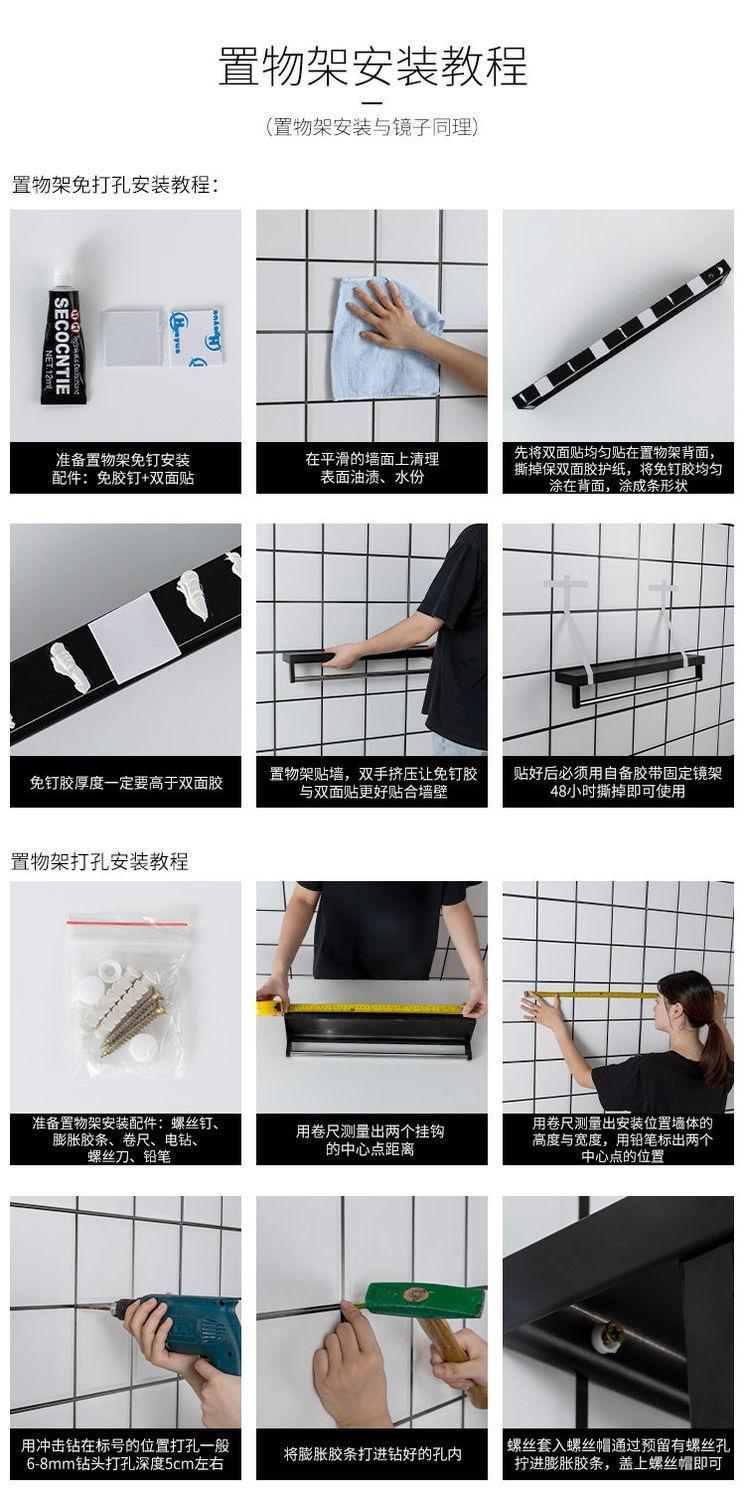 置物架安装教程

（置物架安装与镜子同理）

置物架免打孔安装教程：

SECOCNTIE
NET:12ml

准备置物架免钉安装配件：免胶钉+双面贴

在平滑的墙面上清理表面油渍、水份

先将双面贴均匀贴在置物架背面，撕掉保双面胶护纸，将免钉胶均匀涂在背面，涂成条形状

免钉胶厚度一定要高于双面胶

置物架贴墙，双手挤压让免钉胶与双面贴更好贴合墙壁

贴好后必须用自备胶带固定镜架48小时撕掉即可使用

置物架打孔安装教程

准备置物架安装配件：螺丝钉、膨胀胶条、卷尺、电钻、螺丝刀、铅笔

用卷尺测量出两个挂钩的中心点距离

用卷尺测量出安装位置墙体的高度与宽度，用铅笔标出两个中心点的位置

用冲击钻在标号的位置打孔一般6-8mm钻头打孔深度5cm左右

将膨胀胶条打进钻好的孔内

螺丝套入螺丝帽通过预留有螺丝孔拧进膨胀胶条，盖上螺丝帽即可