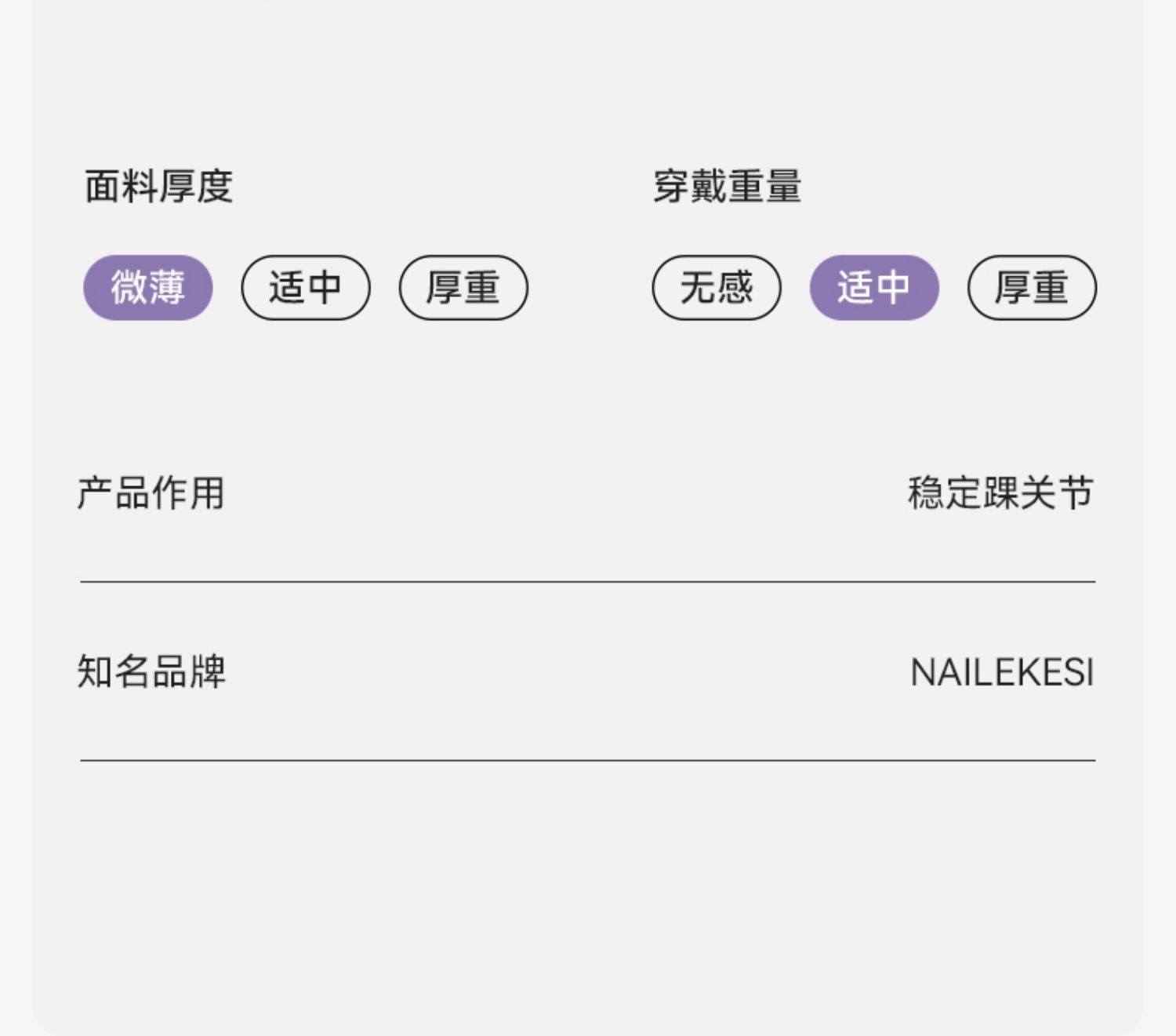 面料厚度

微薄 适中 厚重

穿戴重量

无感 适中 厚重

产品作用 稳定踝关节

知名品牌 NAILEKESI