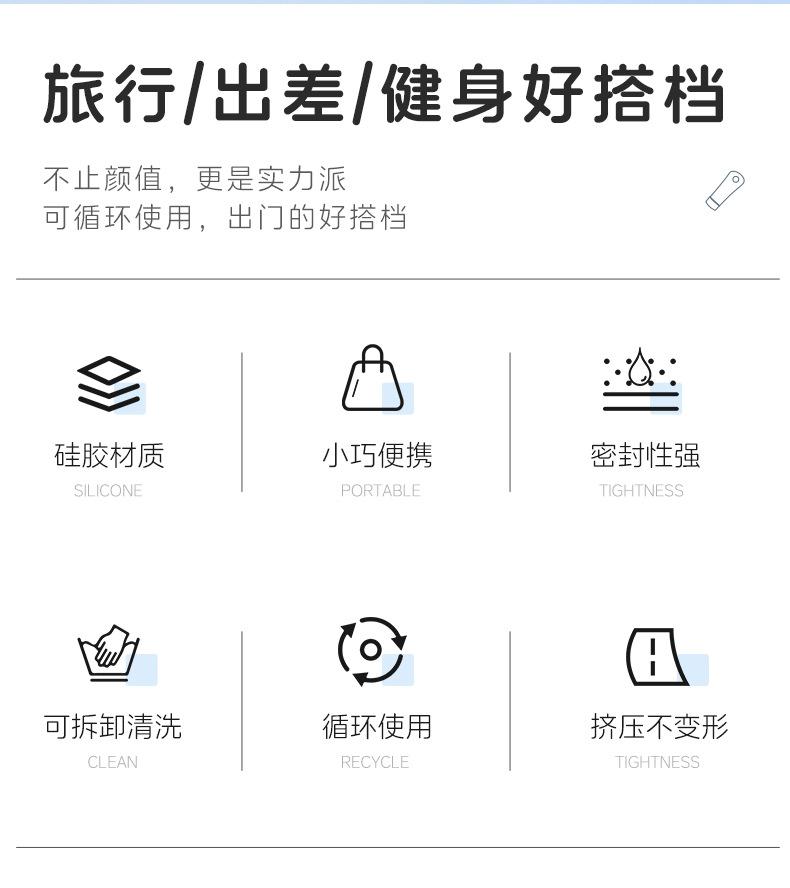 旅行/出差/健身好搭档

不止颜值，更是实力派
可循环使用，出门的好搭档

硅胶材质
SILICONE

小巧便携
PORTABLE

密封性强
TIGHTNESS

可拆卸清洗
CLEAN

循环使用
RECYCLE

挤压不变形
TIGHTNESS