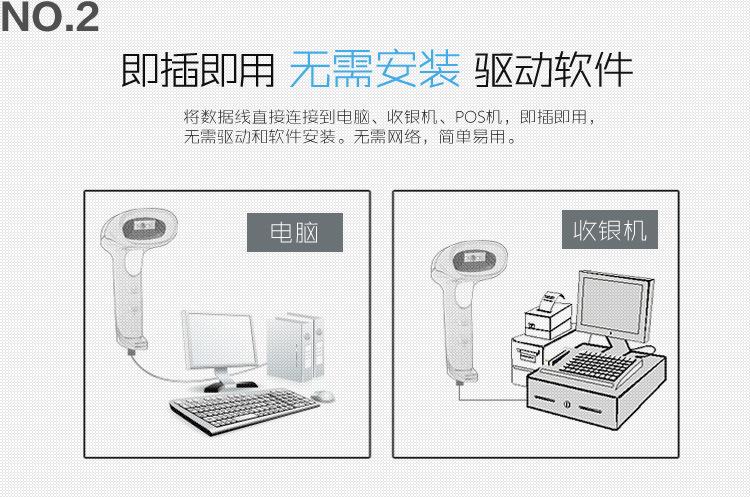 NO.2

即插即用 无需安装 驱动软件

将数据线直接连接到电脑、收银机、POS机，即插即用，无需驱动和软件安装。无需网络，简单易用。

电脑

收银机