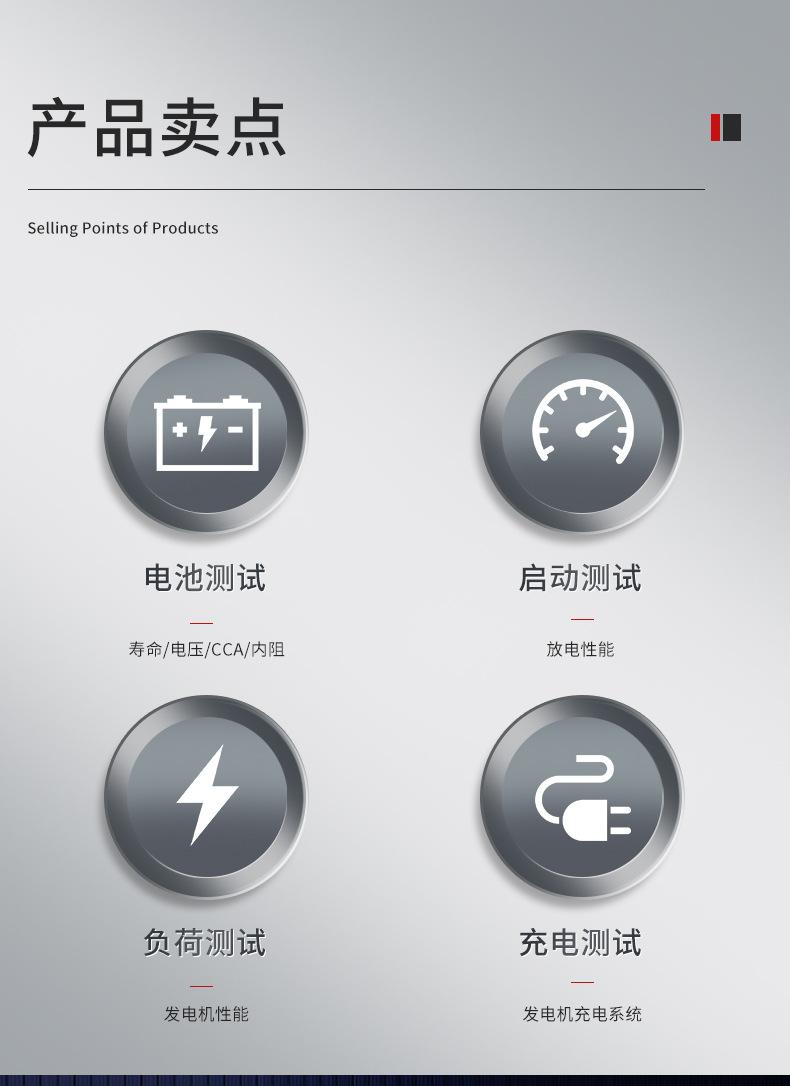 产品卖点

Selling Points of Products

电池测试

寿命/电压/CCA/内阻

启动测试

放电性能

负荷测试

发电机性能

充电测试

发电机充电系统