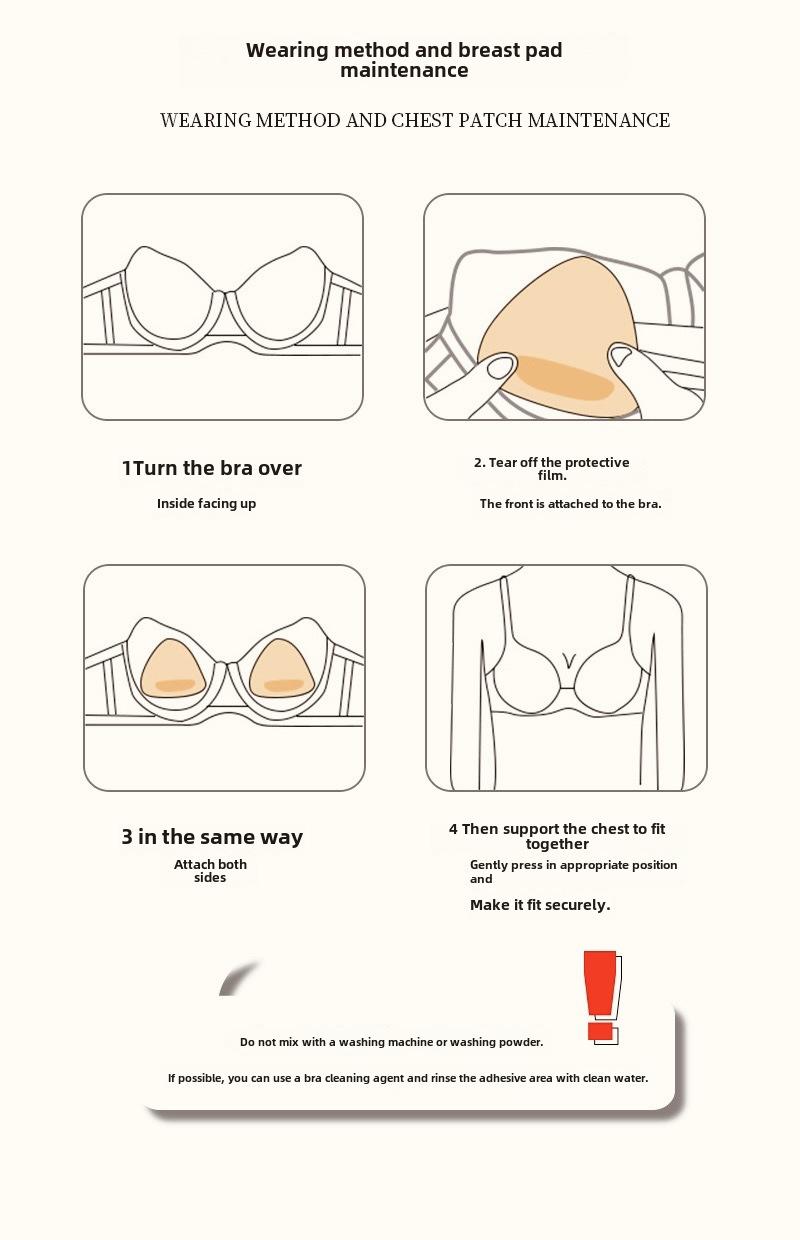 Wearing method and breast pad maintenance

WEARING METHOD AND CHEST PATCH MAINTENANCE

1Turn the bra over

Inside facing up

2. Tear off the protective film.

The front is attached to the bra.

3 in the same way

Attach both sides

4 Then support the chest to fit together

Gently press in appropriate position and

Make it fit securely.

Do not mix with a washing machine or washing powder.

If possible, you can use a bra cleaning agent and rinse the adhesive area with clean water.