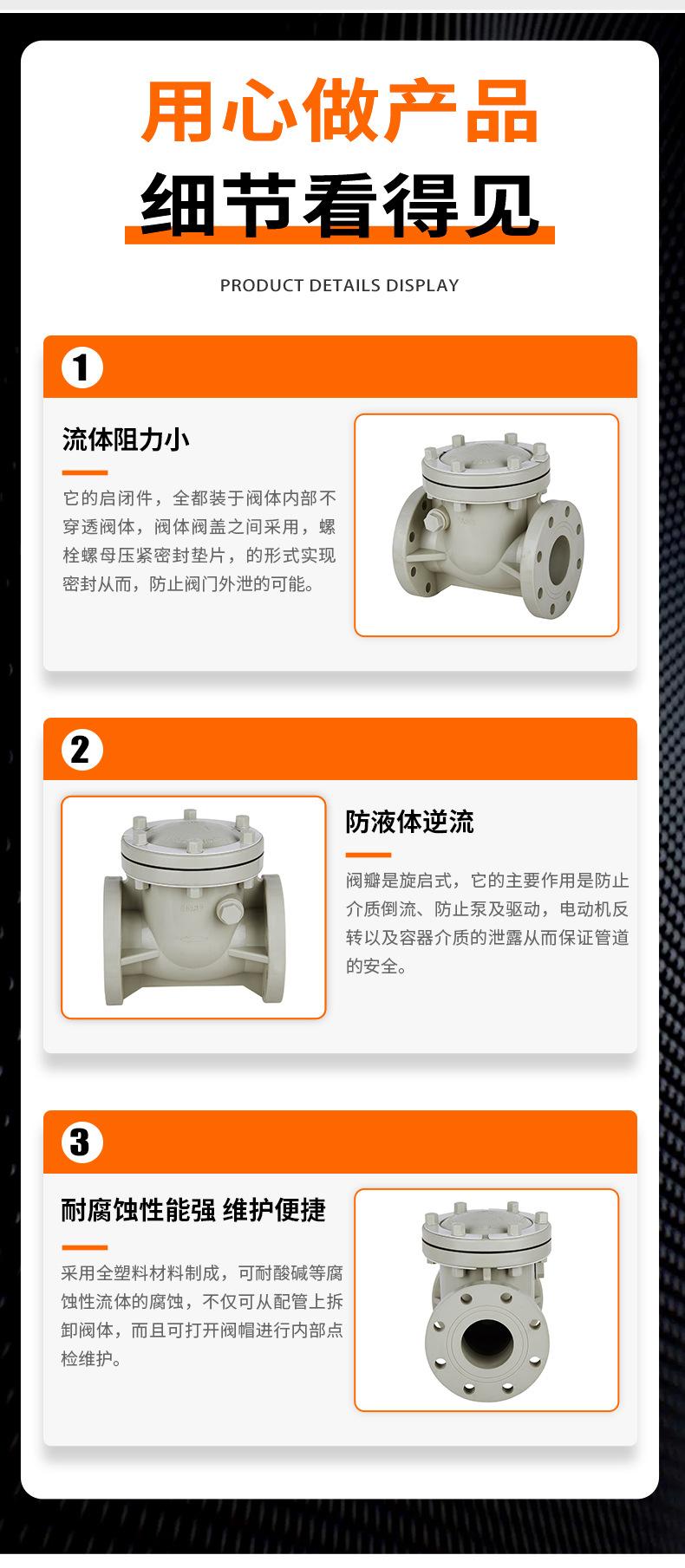 用心做产品

细节看得见

PRODUCT DETAILS DISPLAY

1

流体阻力小

它的启闭件，全都装于阀体内部不穿透阀体，阀体阀盖之间采用，螺栓螺母压紧密封垫片，的形式实现密封从而，防止阀门外泄的可能。

2

防液体逆流

阀瓣是旋启式，它的主要作用是防止介质倒流、防止泵及驱动，电动机反转以及容器介质的泄露从而保证管道的安全。

3

耐腐蚀性能强 维护便捷

采用全塑料材料制成，可耐酸碱等腐蚀性流体的腐蚀，不仅可从配管上拆卸阀体，而且可打开阀帽进行内部点检维护。