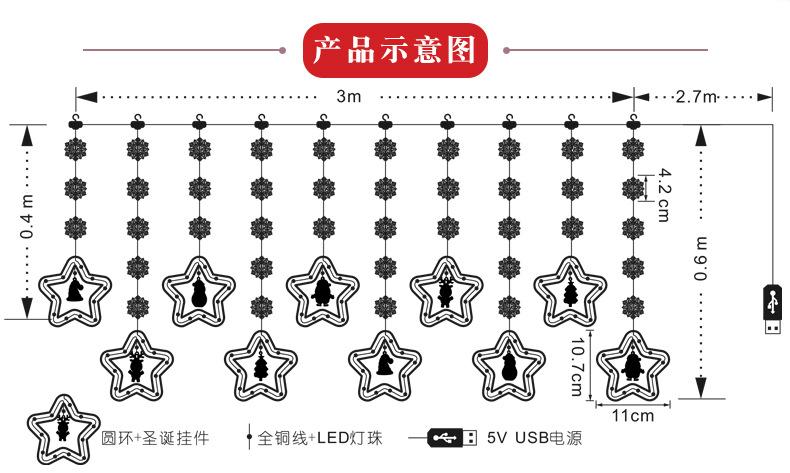 产品示意图

3m

2.7m

0.4 m

4.2 cm

0.6 m

10.7cm

11cm

圆环+圣诞挂件

全铜线+LED灯珠

5V USB电源