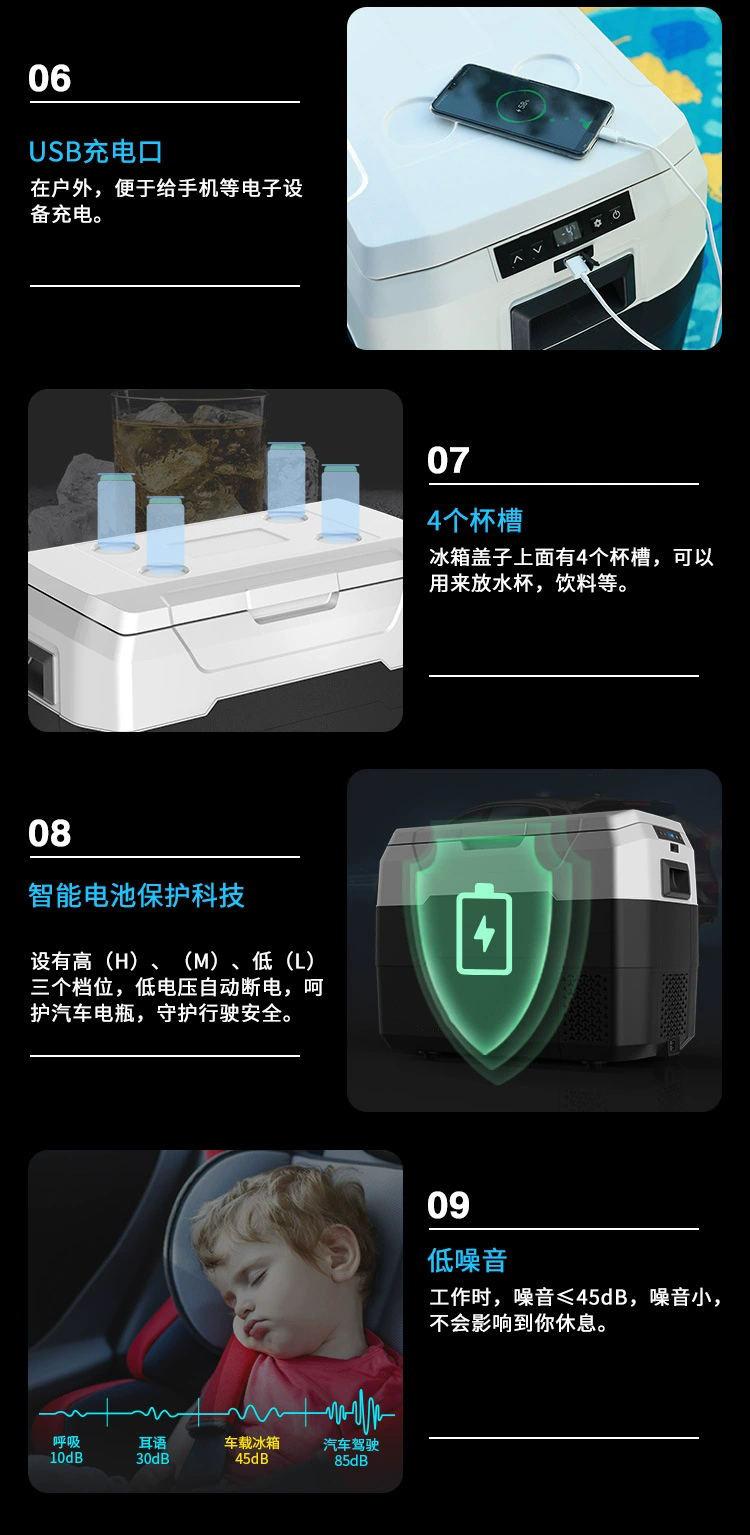 06

USB充电口

在户外，便于给手机等电子设备充电。

07

4个杯槽

冰箱盖子上面有4个杯槽，可以用来放水杯，饮料等。

08

智能电池保护科技

设有高（H）、（M）、低（L）三个档位，低电压自动断电，呵护汽车电瓶，守护行驶安全。

09

低噪音

工作时，噪音≤45dB，噪音小，不会影响到你休息。

呼吸
10dB

耳语
30dB

车载冰箱
45dB

汽车驾驶
85dB