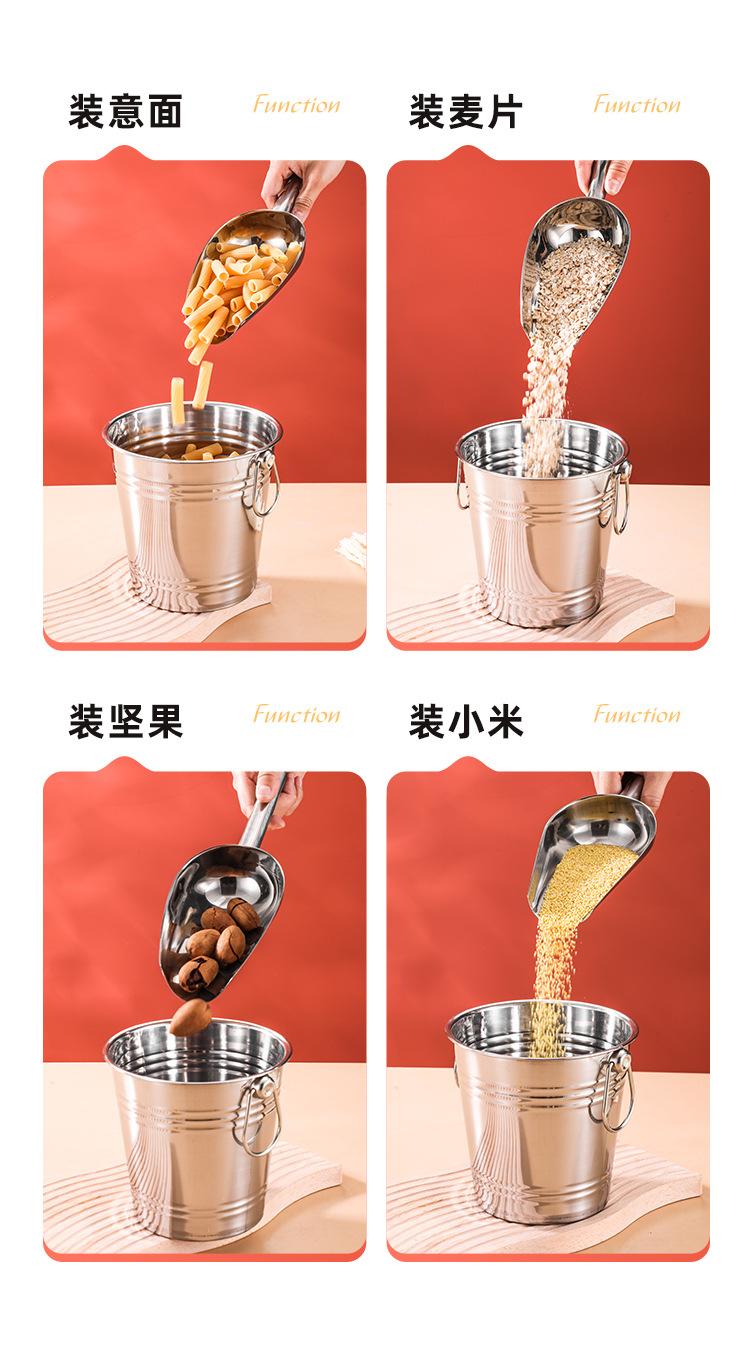 装意面 Function

装麦片 Function

装坚果 Function

装小米 Function