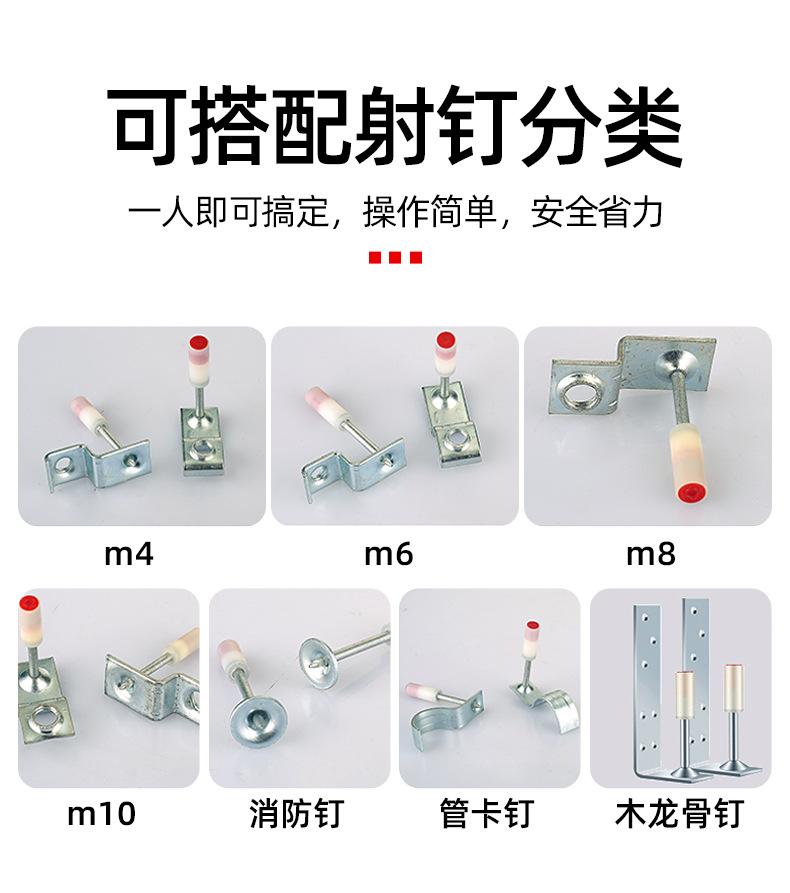 可搭配射钉分类

一人即可搞定，操作简单，安全省力

m4

m6

m8

m10

消防钉

管卡钉

木龙骨钉