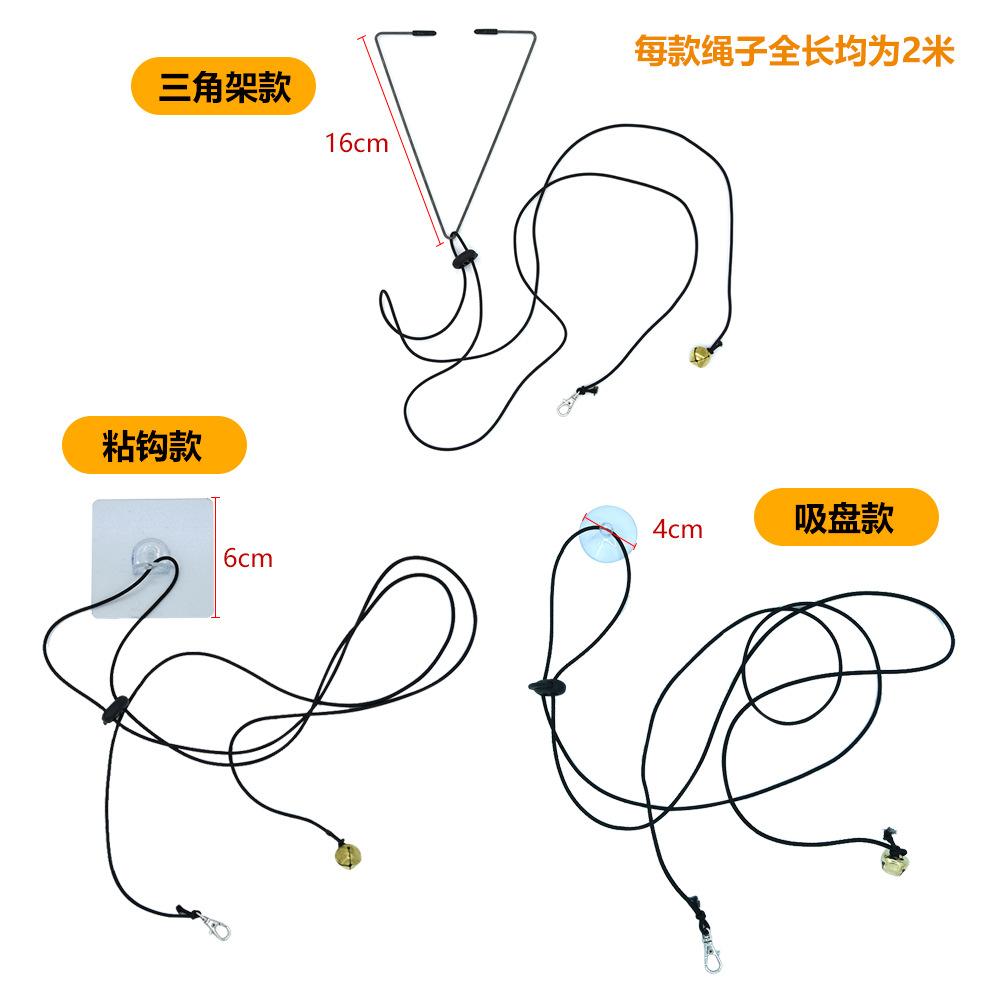 三角架款

每款绳子全长均为2米

16cm

粘钩款

6cm

4cm

吸盘款