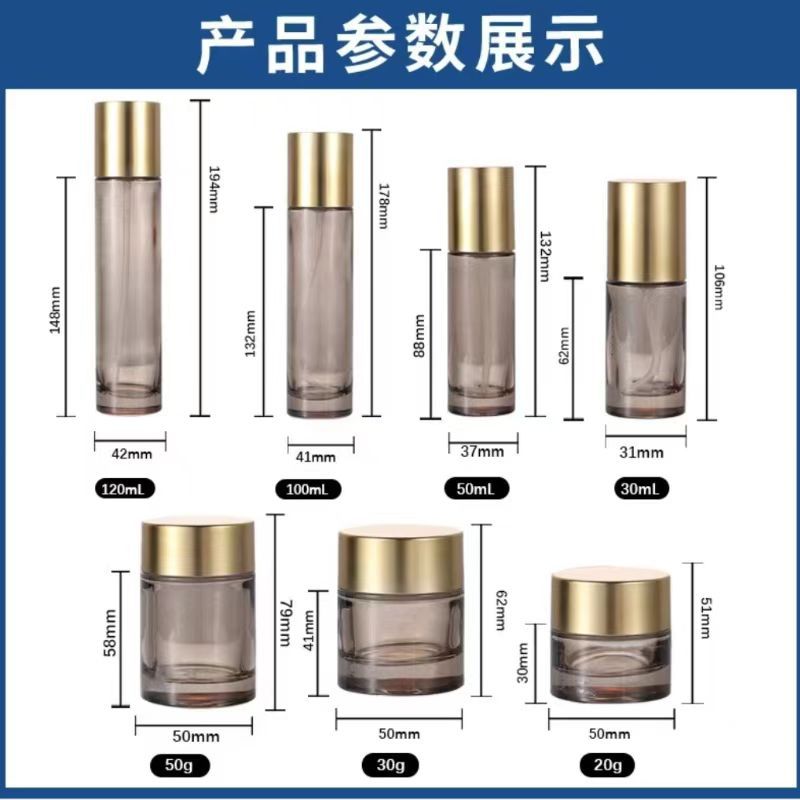 产品参数展示

148mm
194mm
42mm
120mL

132mm
178mm
41mm
100mL

88mm
132mm
37mm
50mL

62mm
106mm
31mm
30mL

58mm
79mm
50mm
50g

41mm
62mm
50mm
30g

30mm
51mm
50mm
20g