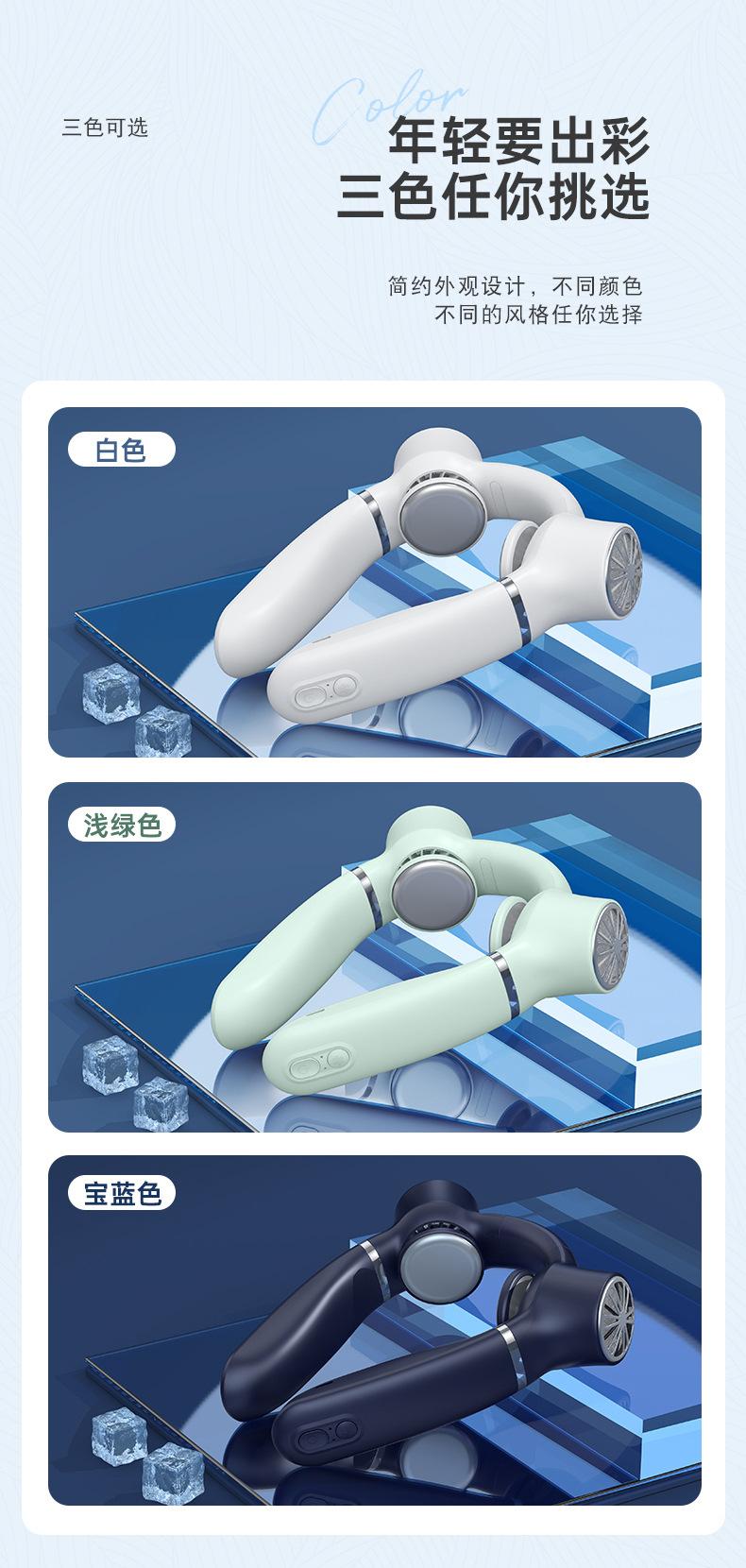 三色可选

Color
年轻要出彩
三色任你挑选

简约外观设计，不同颜色
不同的风格任你选择

白色

浅绿色

宝蓝色