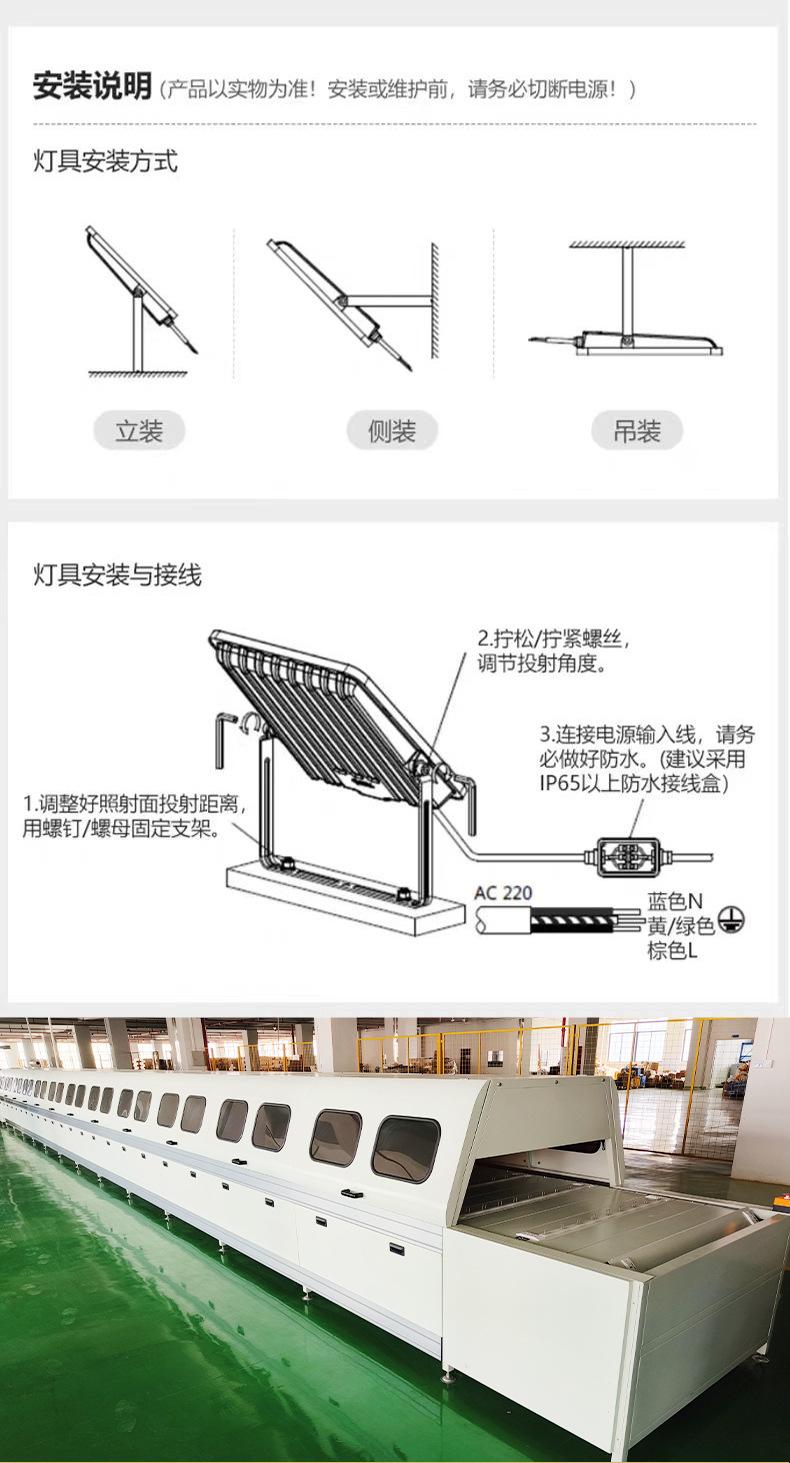 安装说明（产品以实物为准！安装或维护前，请务必切断电源！）

灯具安装方式

立装

侧装

吊装

灯具安装与接线

2.拧松/拧紧螺丝，调节投射角度。

3.连接电源输入线，请务必做好防水。(建议采用IP65以上防水接线盒)

1.调整好照射面投射距离，用螺钉/螺母固定支架。

AC 220

蓝色N
黄/绿色
棕色L