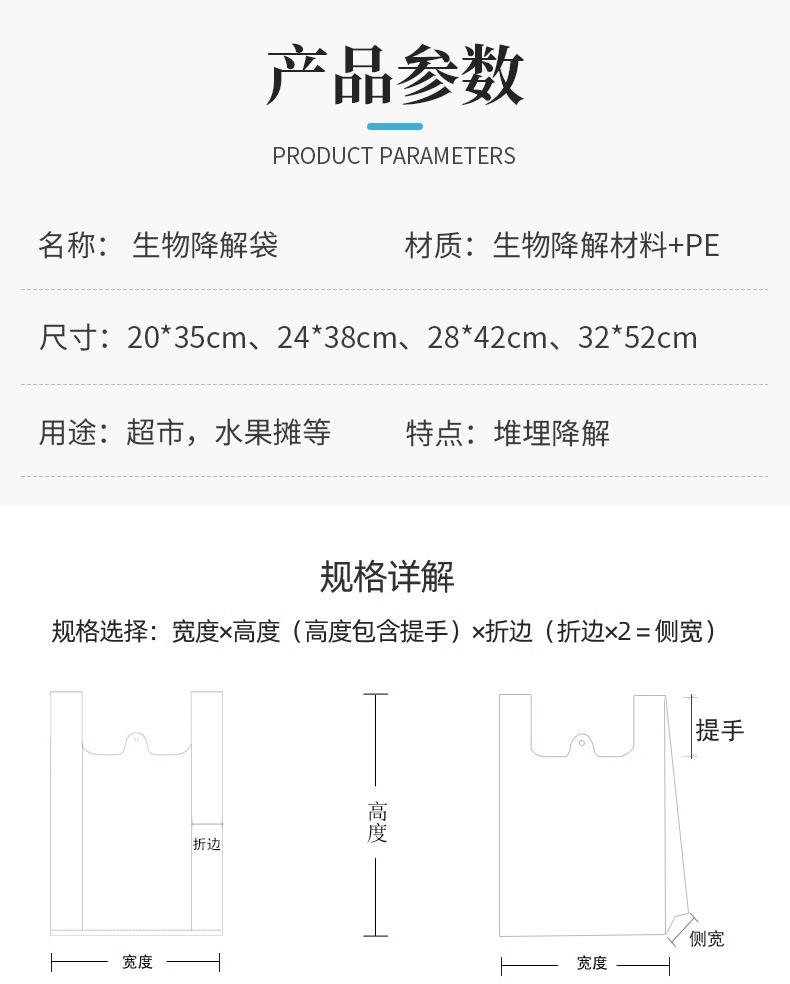 产品参数

PRODUCT PARAMETERS

名称：生物降解袋 材质：生物降解材料+PE

尺寸：20*35cm、24*38cm、28*42cm、32*52cm

用途：超市，水果摊等 特点：堆埋降解

规格详解

规格选择：宽度×高度（高度包含提手）×折边（折边×2＝侧宽）

折边

宽度

高度

提手

侧宽

宽度