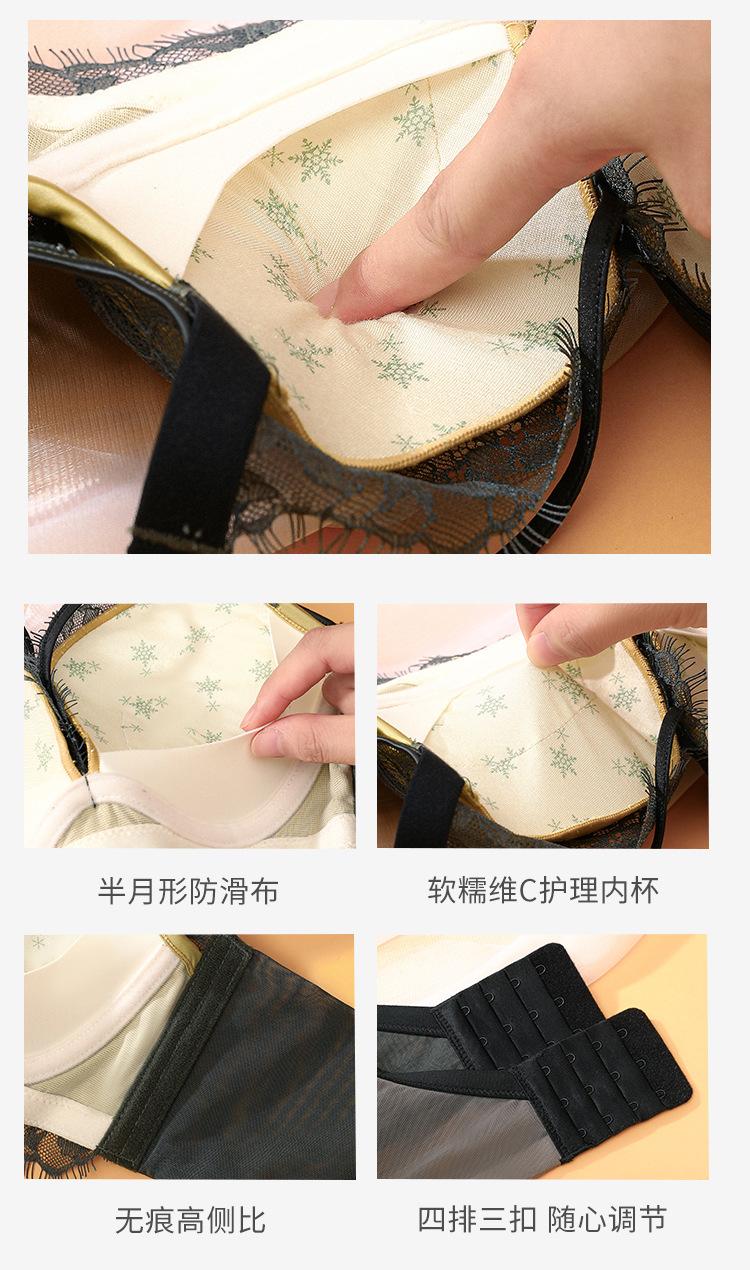 半月形防滑布

软糯维C护理内杯

无痕高侧比

四排三扣 随心调节