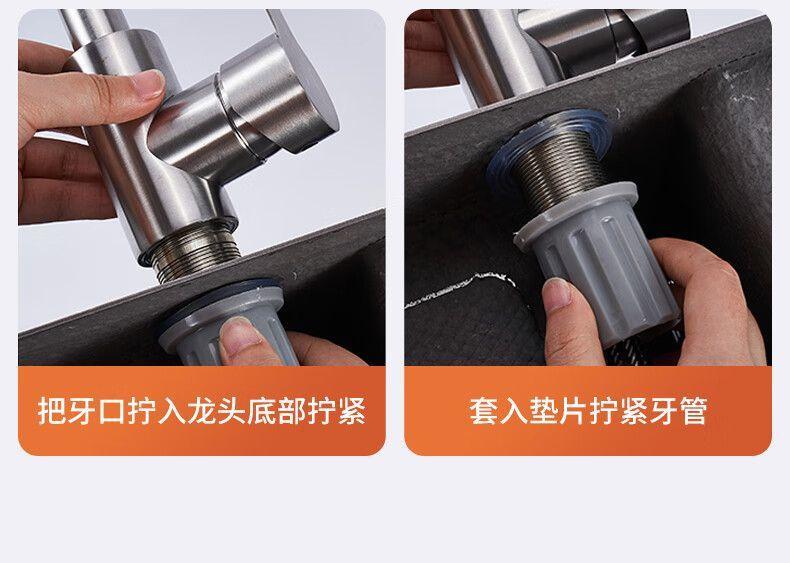 把牙口拧入龙头底部拧紧

套入垫片拧紧牙管