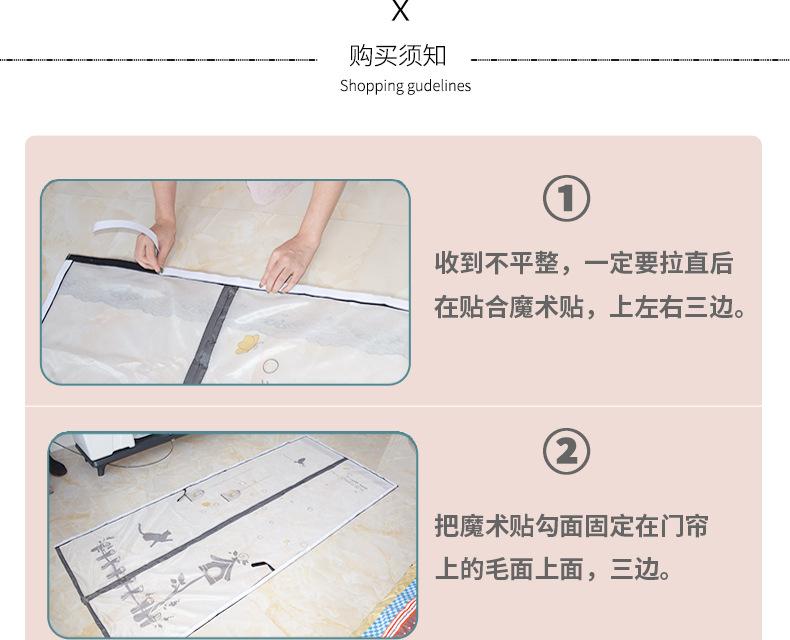 X

购买须知

Shopping gudelines

①

收到不平整，一定要拉直后在贴合魔术贴，上左右三边。

②

把魔术贴勾面固定在门帘上的毛面上面，三边。