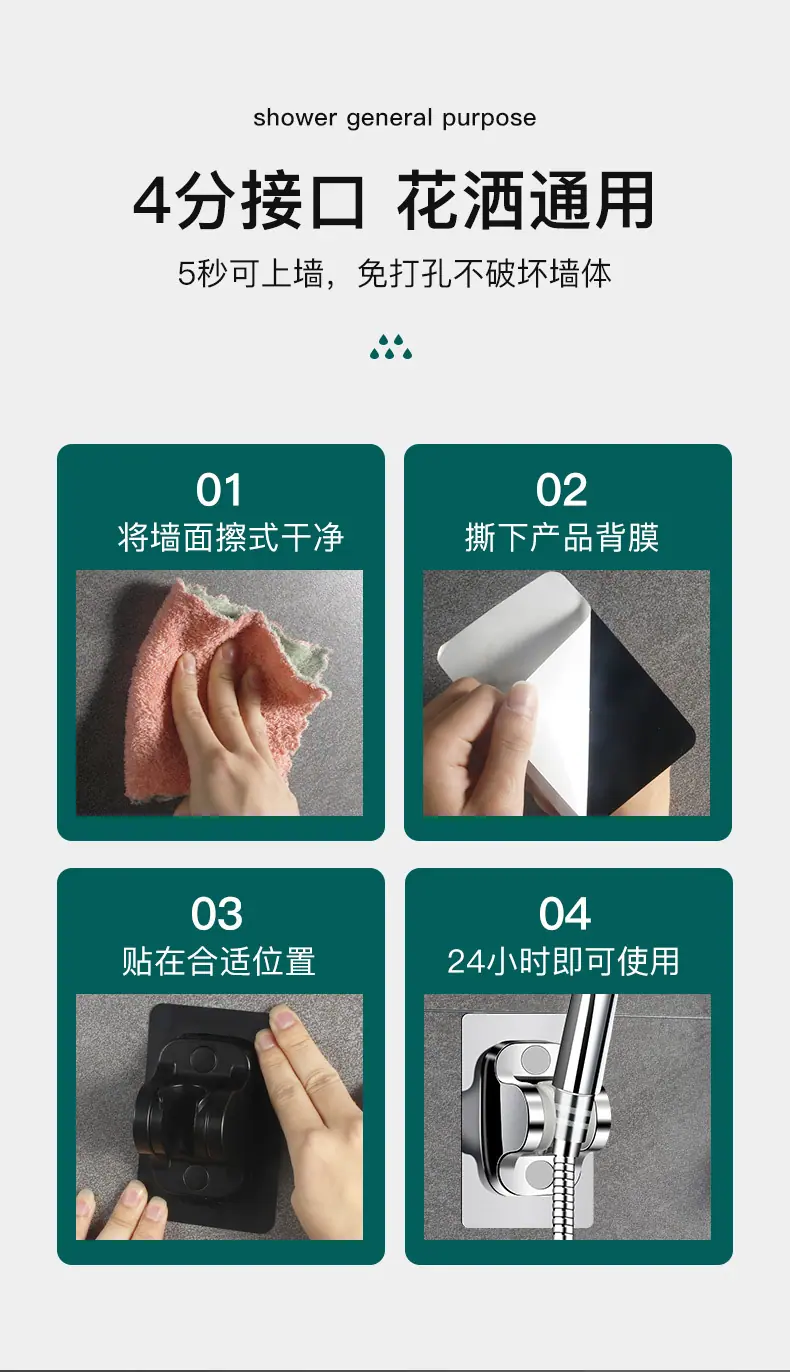 shower general purpose

4分接口 花洒通用

5秒可上墙，免打孔不破坏墙体

01
将墙面擦式干净

02
撕下产品背膜

03
贴在合适位置

04
24小时即可使用