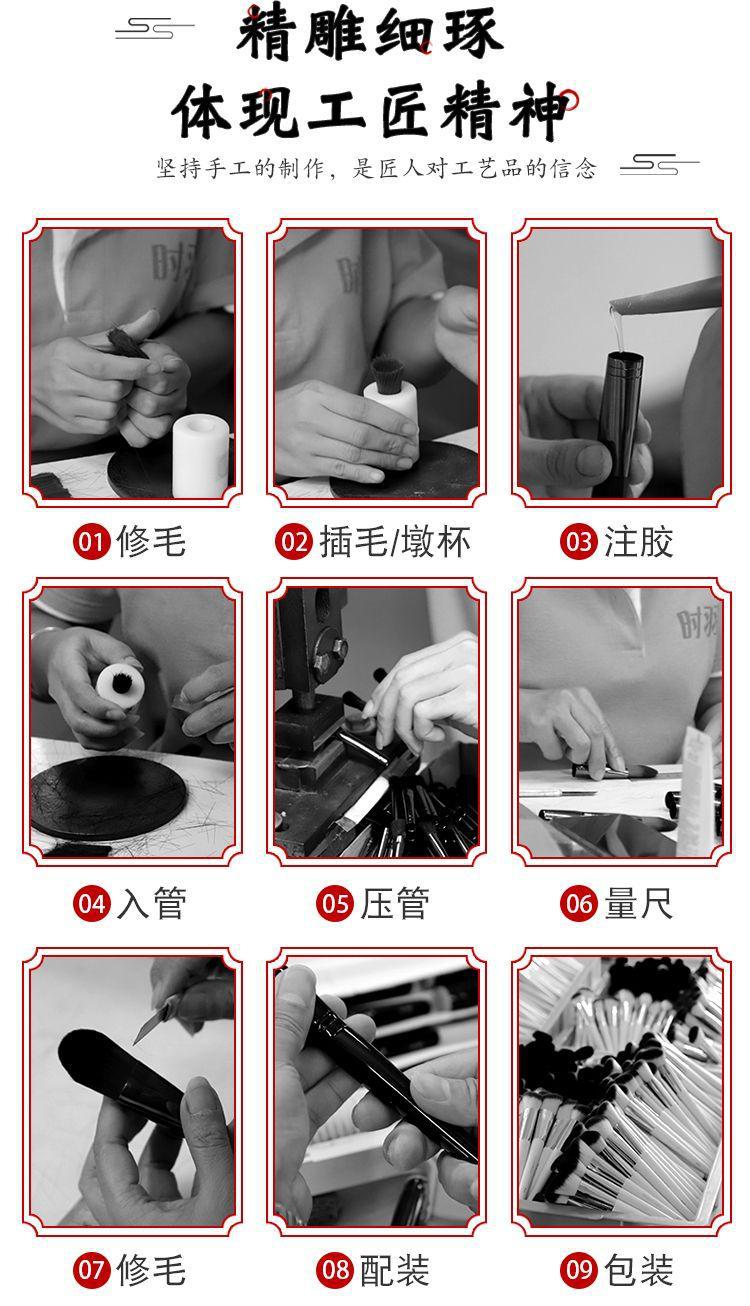 精雕细琢
体现工匠精神

坚持手工的制作，是匠人对工艺品的信念

01 修毛

02 插毛/墩杯

03 注胶

04 入管

05 压管

06 量尺

07 修毛

08 配装

09 包装