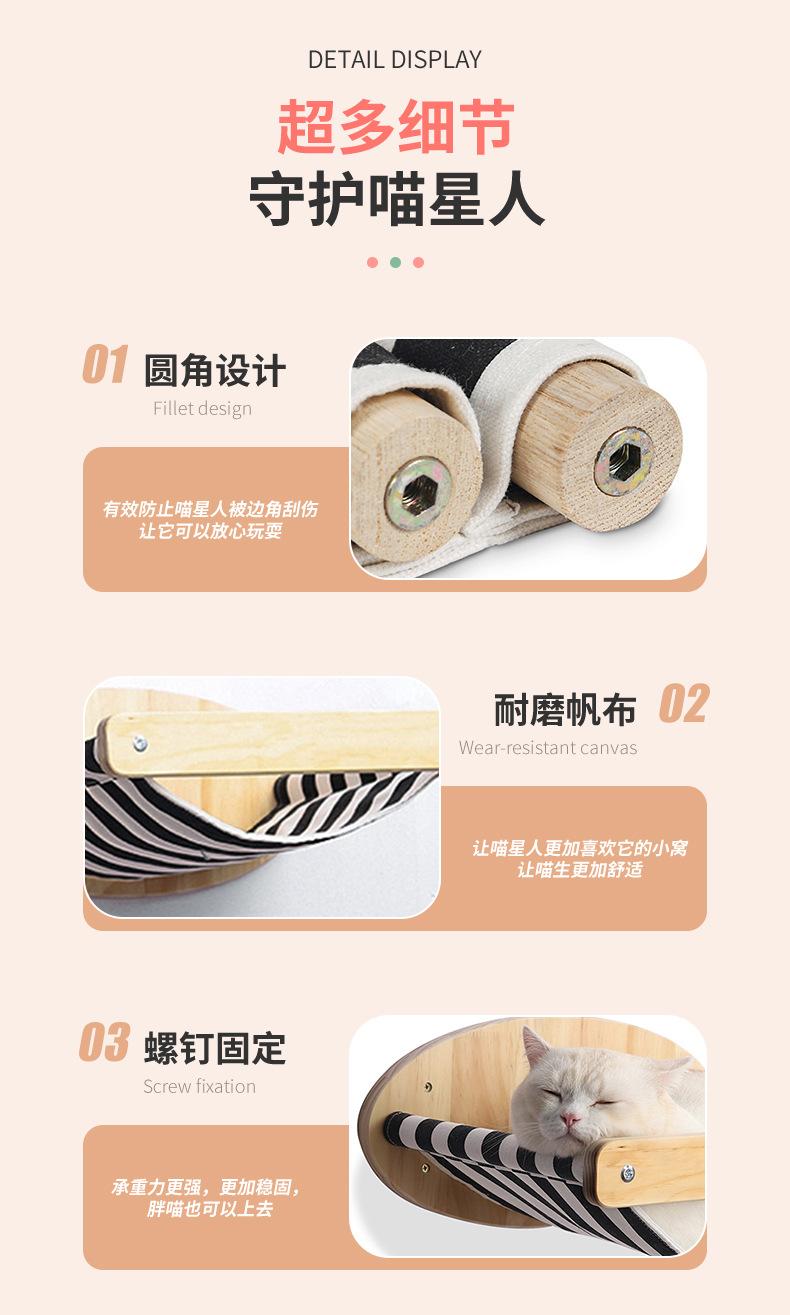 DETAIL DISPLAY

超多细节
守护喵星人

01 圆角设计
Fillet design

有效防止喵星人被边角刮伤
让它可以放心玩耍

耐磨帆布 02
Wear-resistant canvas

让喵星人更加喜欢它的小窝
让喵生更加舒适

03 螺钉固定
Screw fixation

承重力更强，更加稳固，
胖喵也可以上去