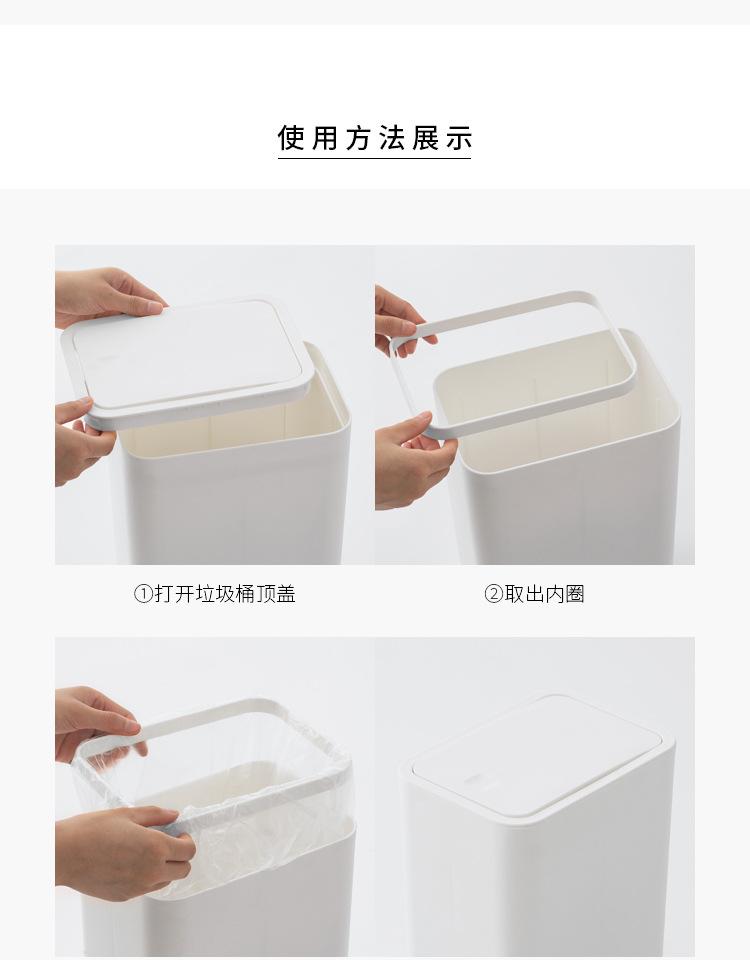 使用方法展示

①打开垃圾桶顶盖

②取出内圈